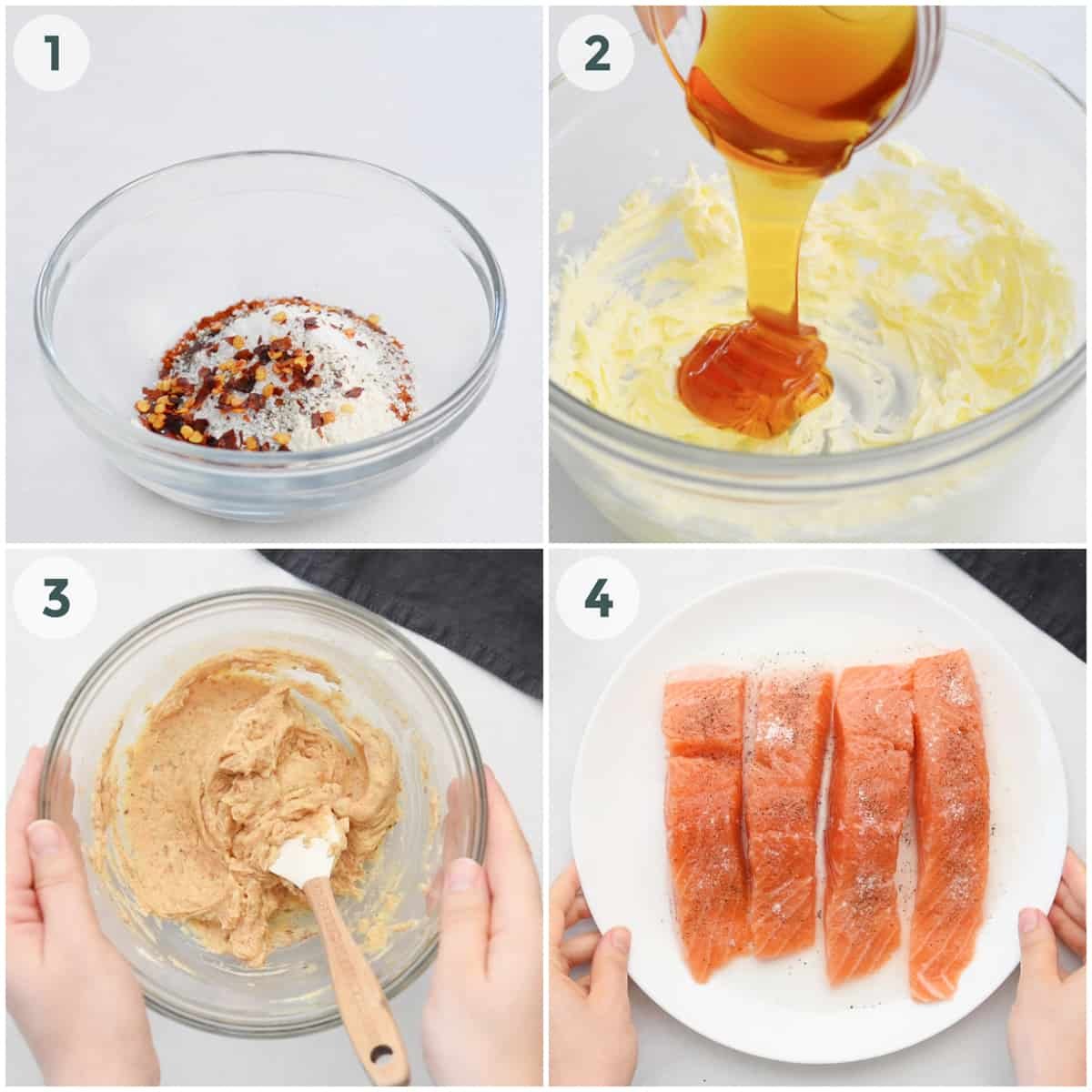 1

2

3

4