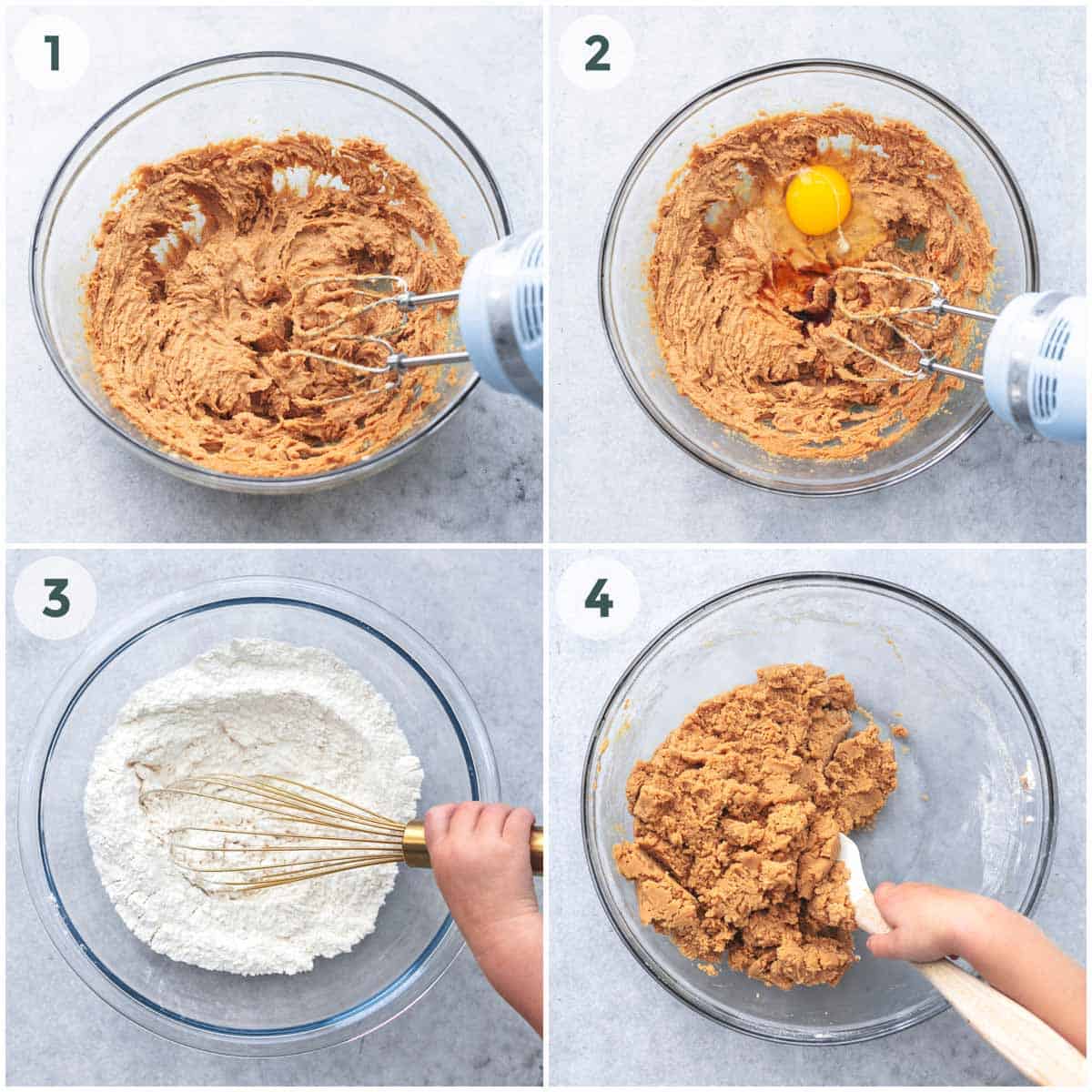 1

2

3

4