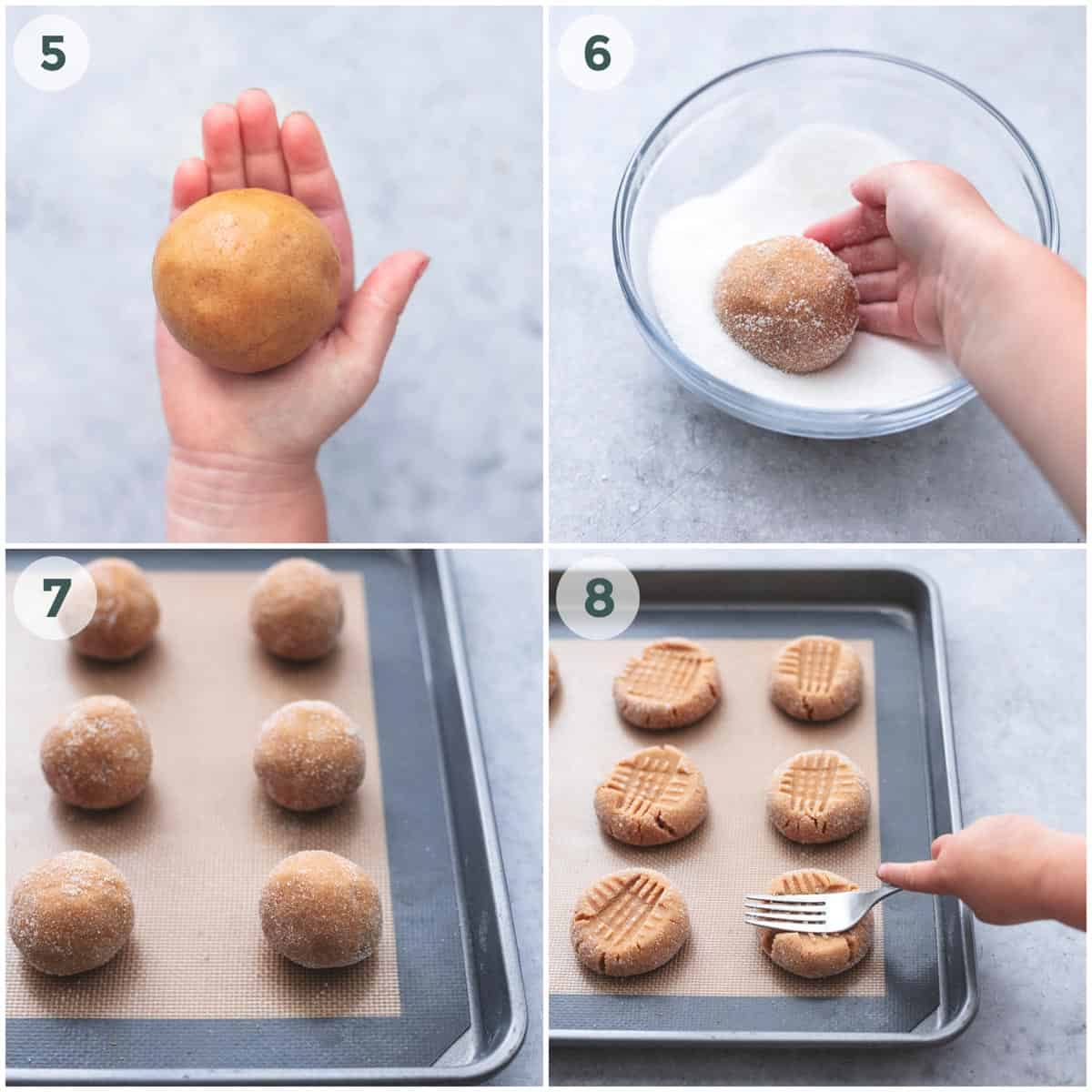 5

6

7

8