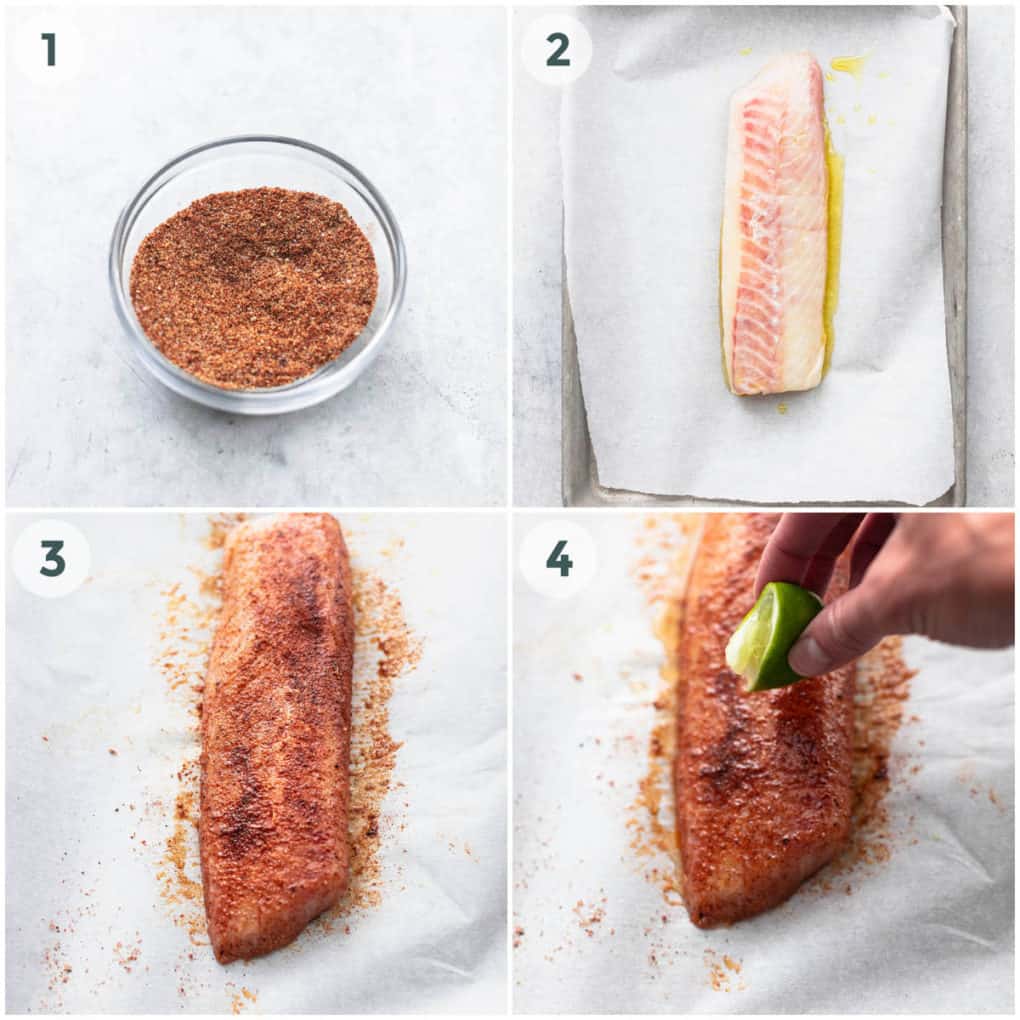 1

2

3

4