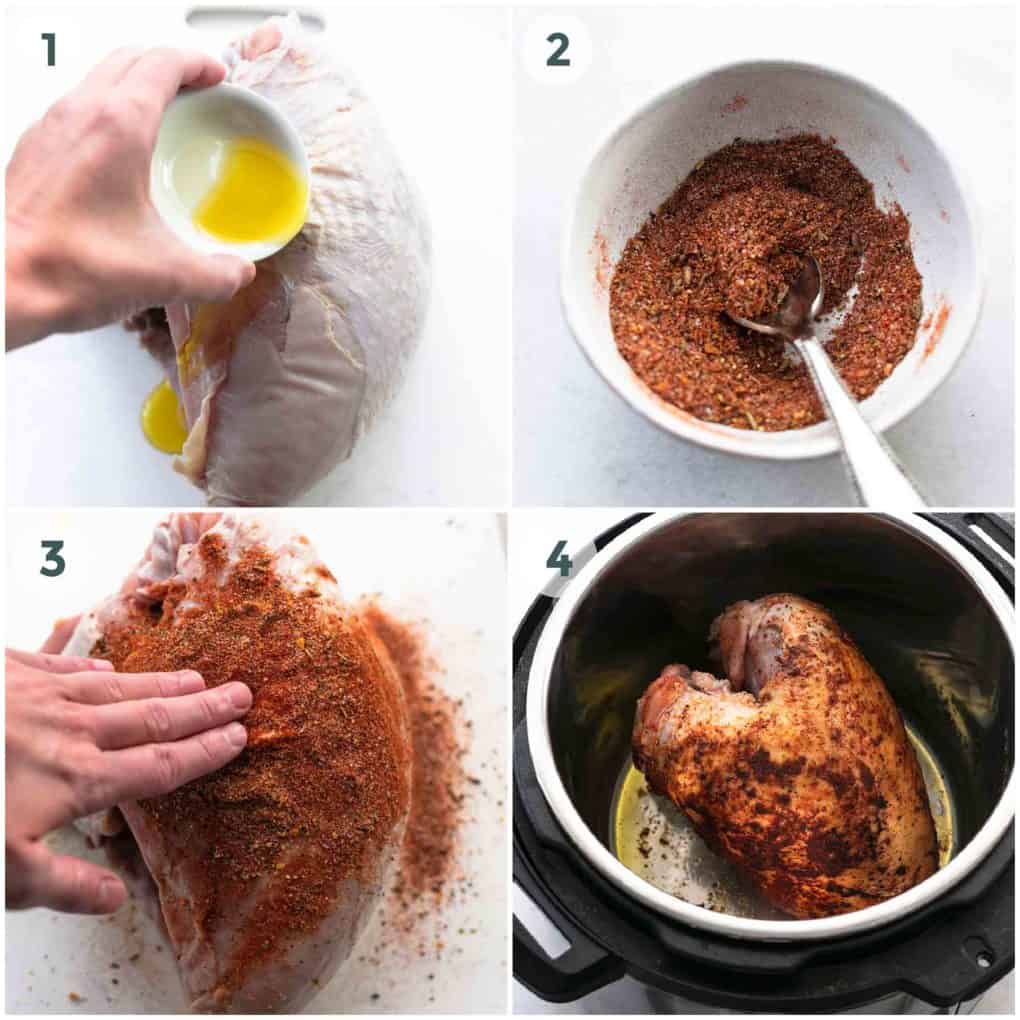 1

2

3

4