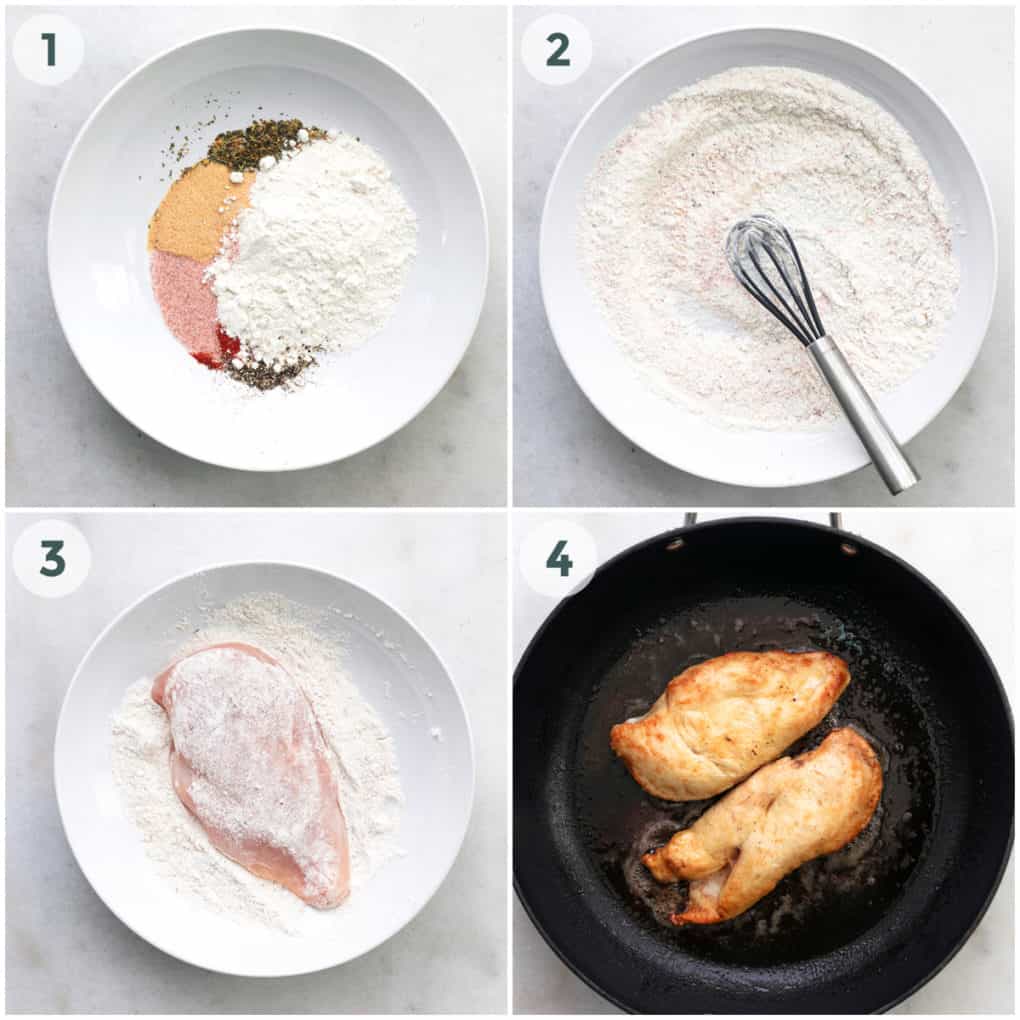 1

2

3

4