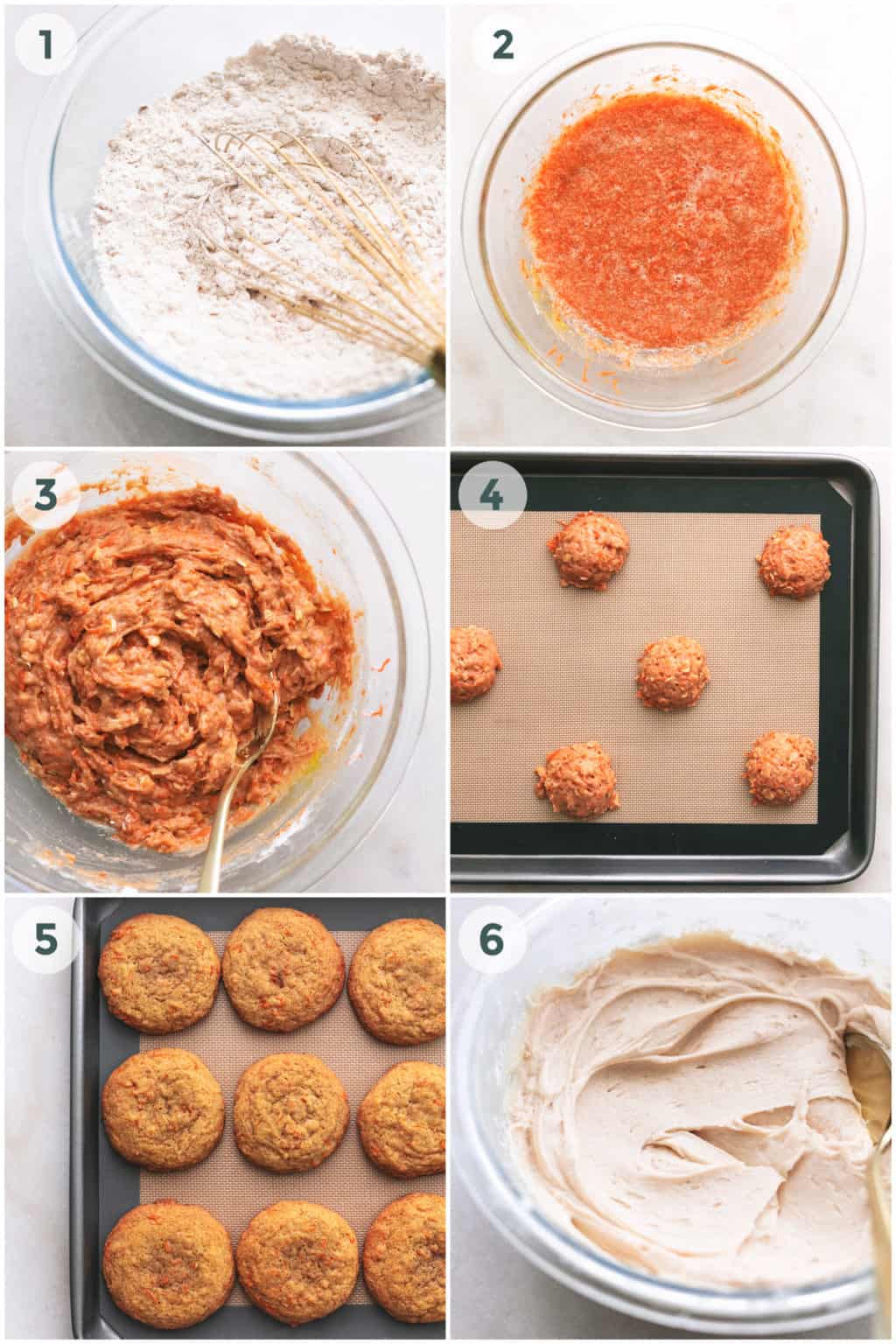 1

2

3

4

5

6