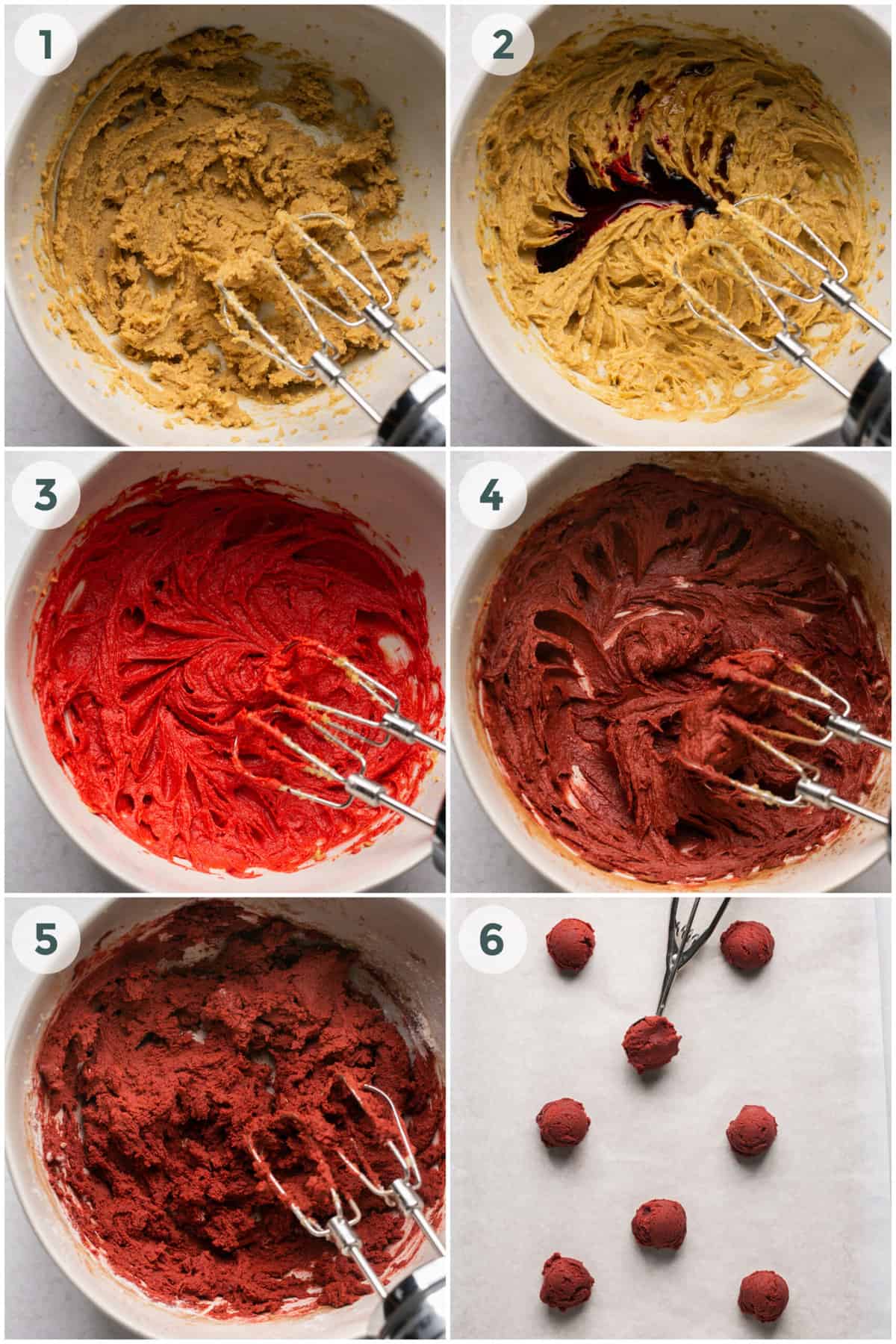 1
2
3
4
5
6