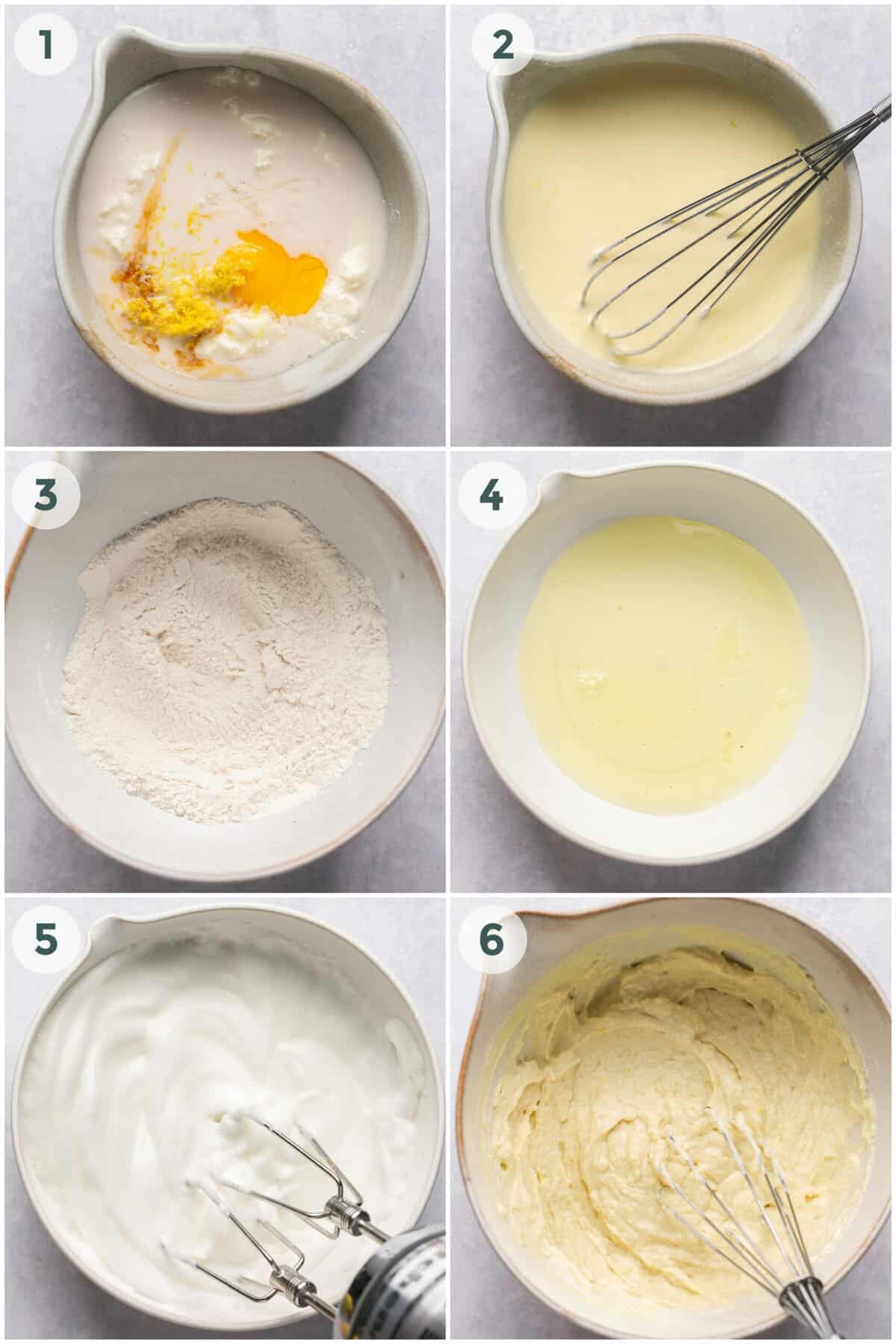 1

2

3

4

5

6