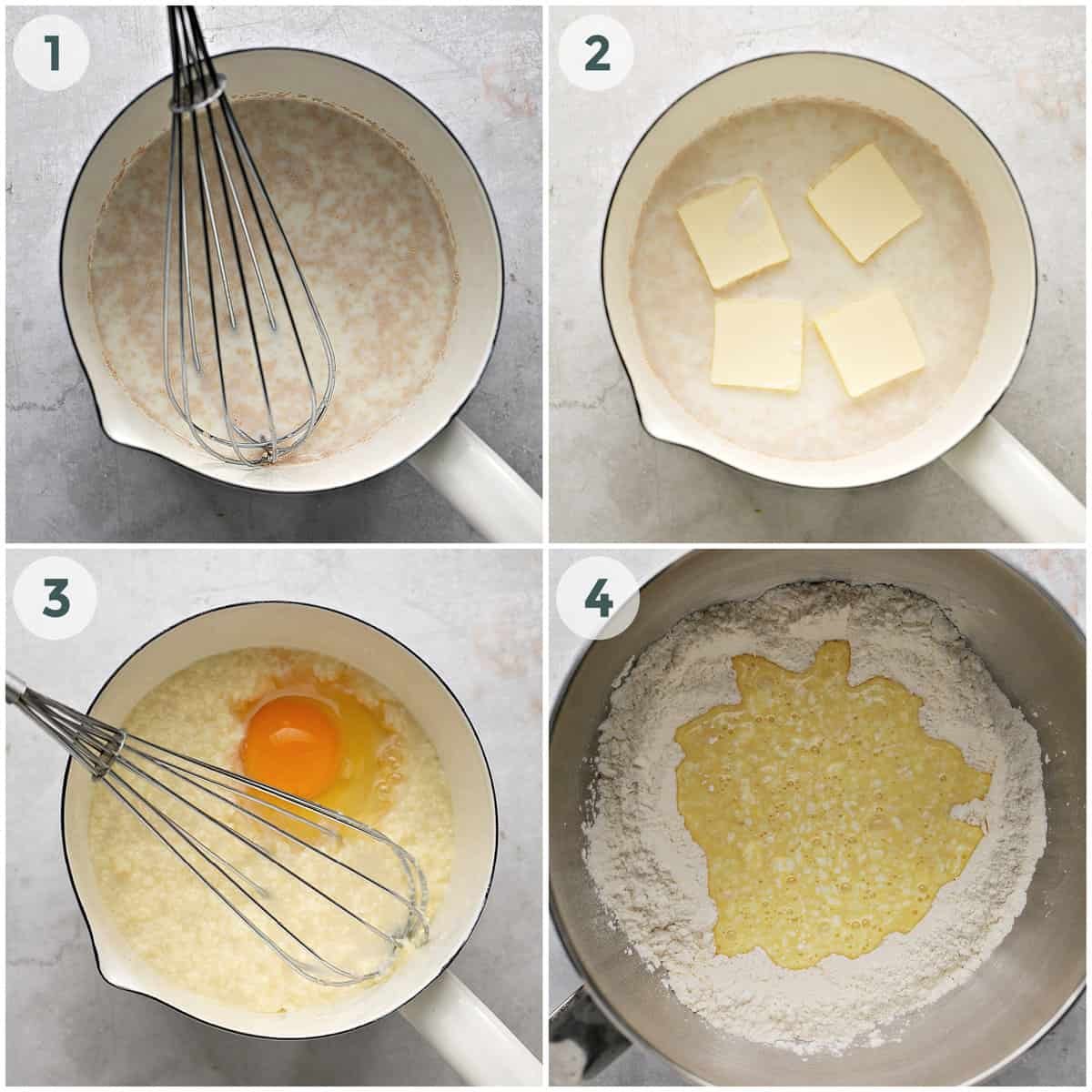 1

2

3

4