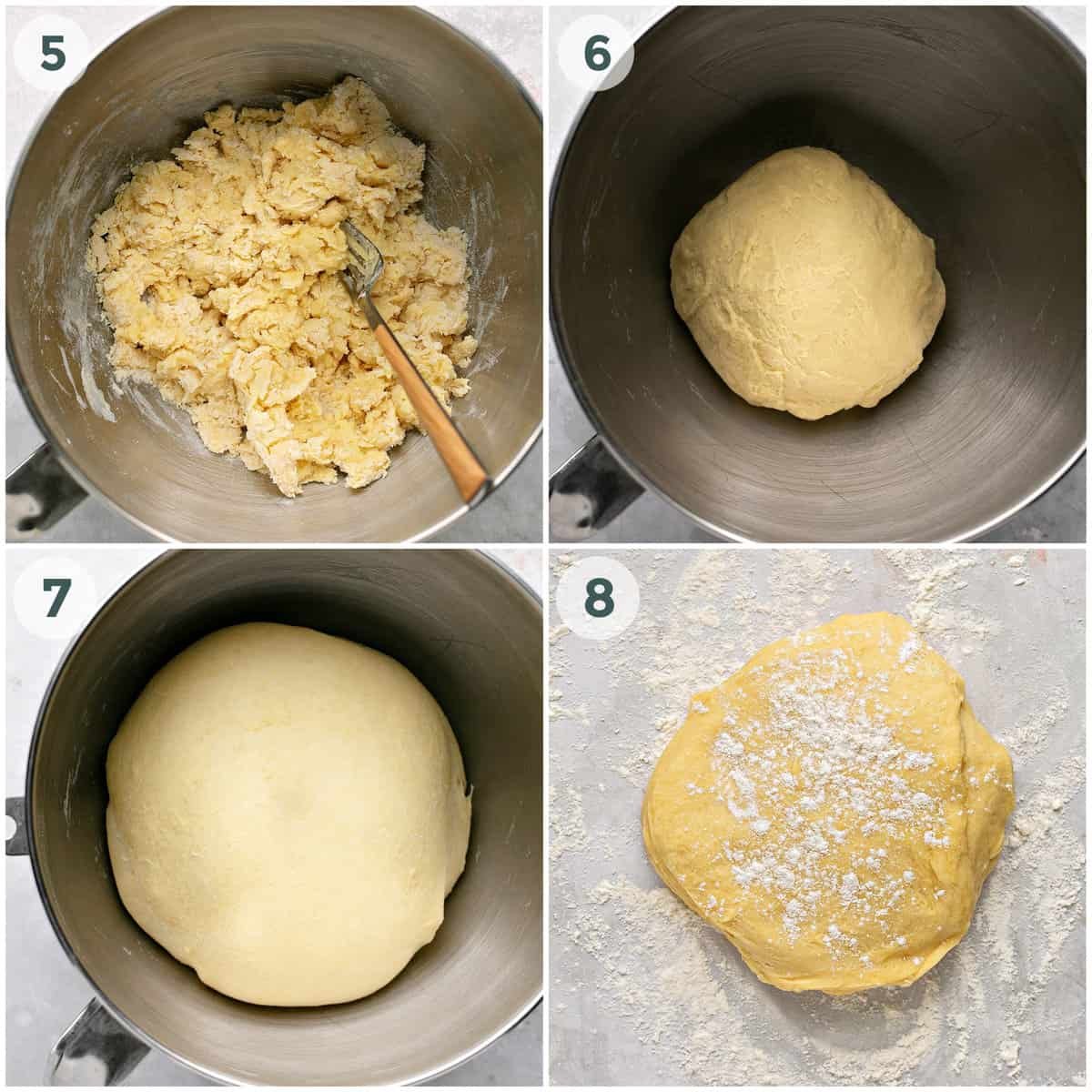 5

6

7

8