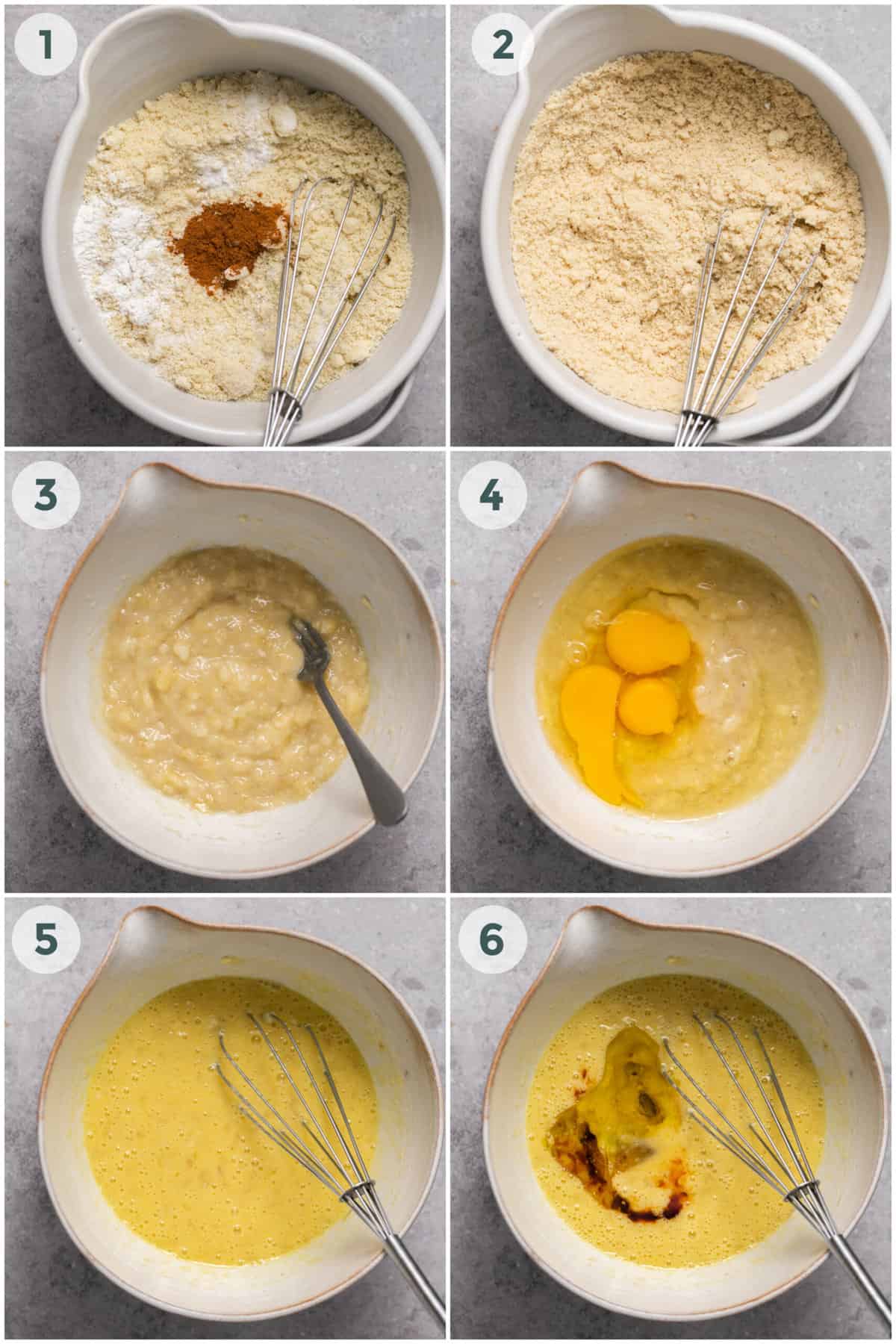 1

2

3

4

5

6