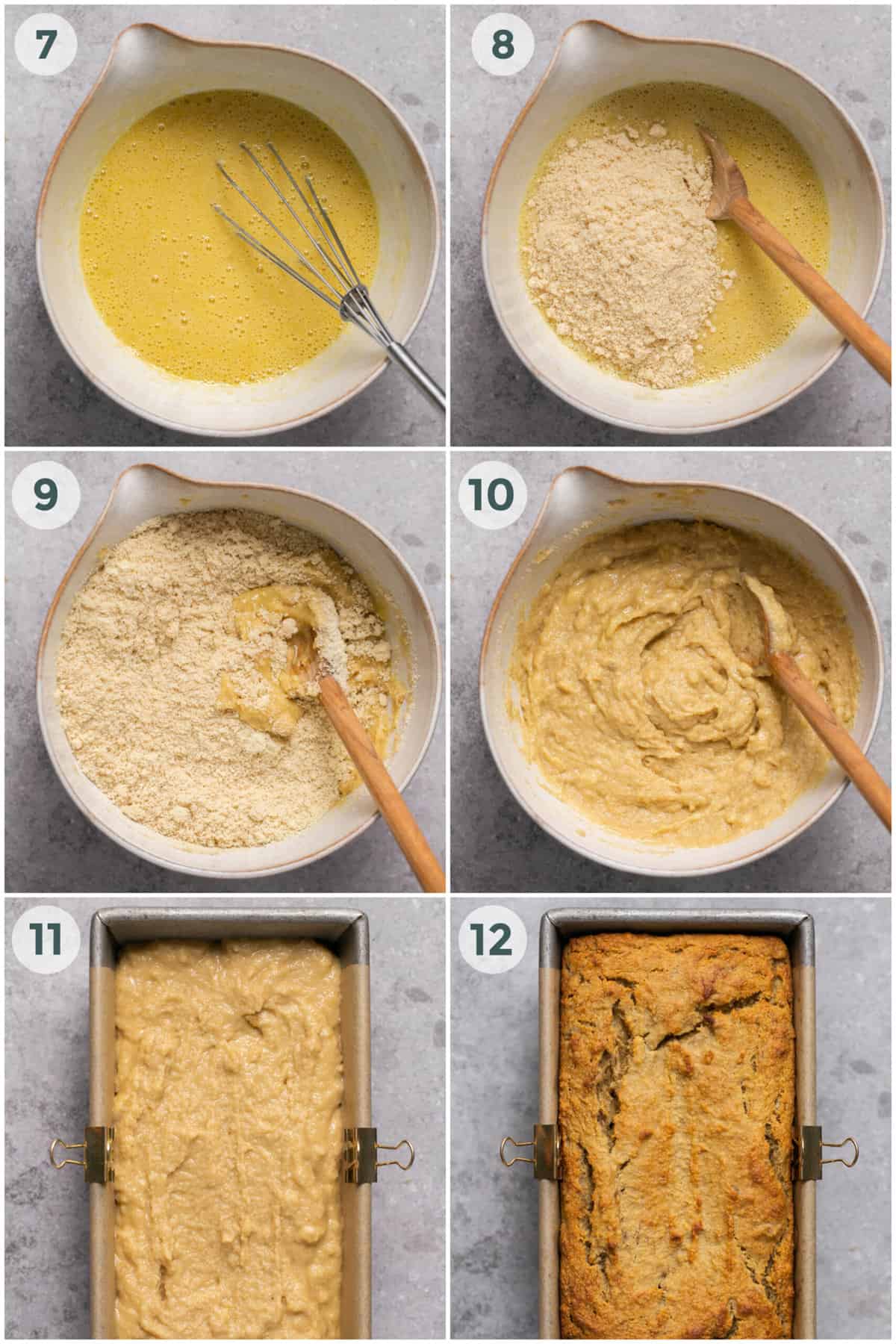 7

8

9

10

11

12