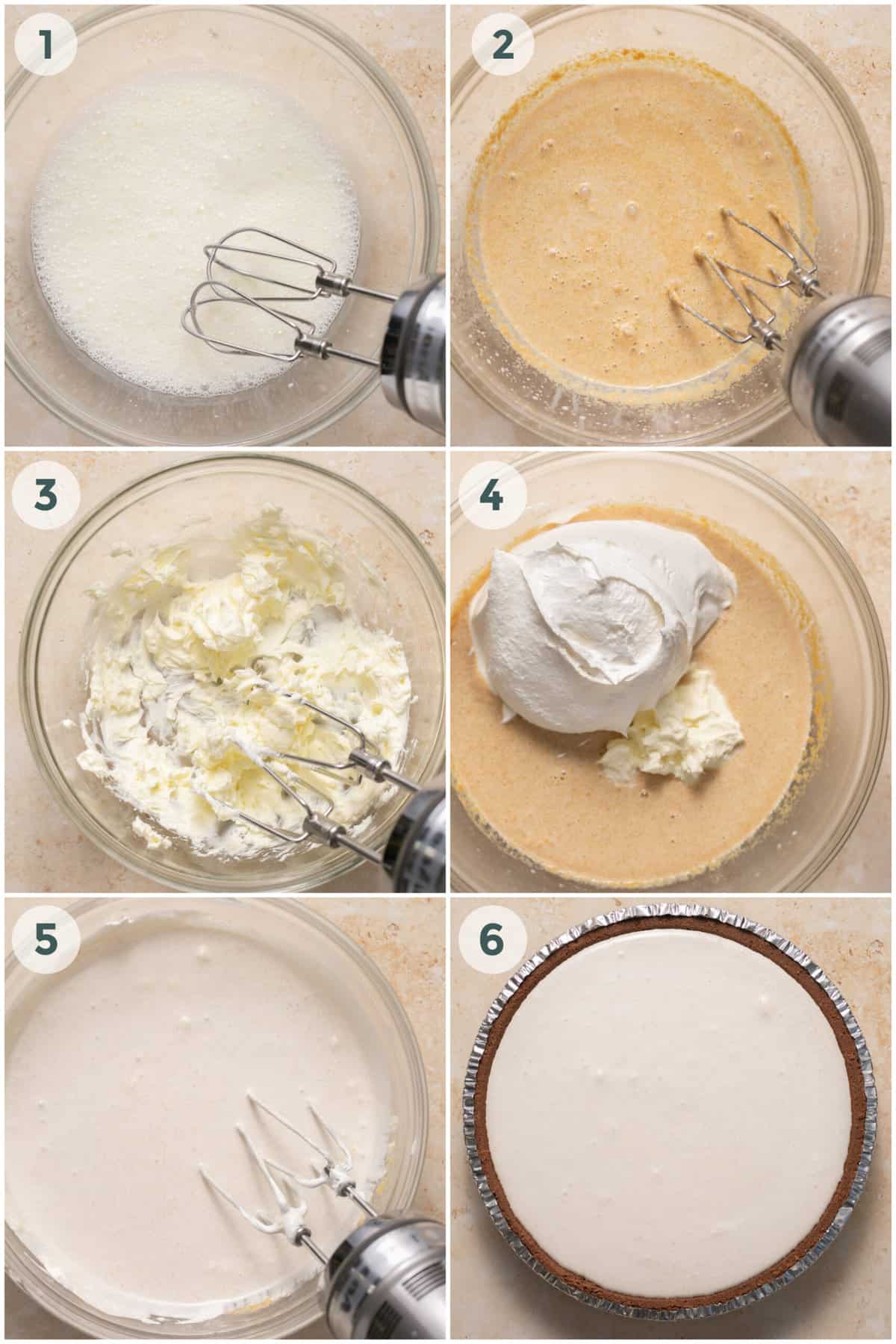 1
2
3
4
5
6