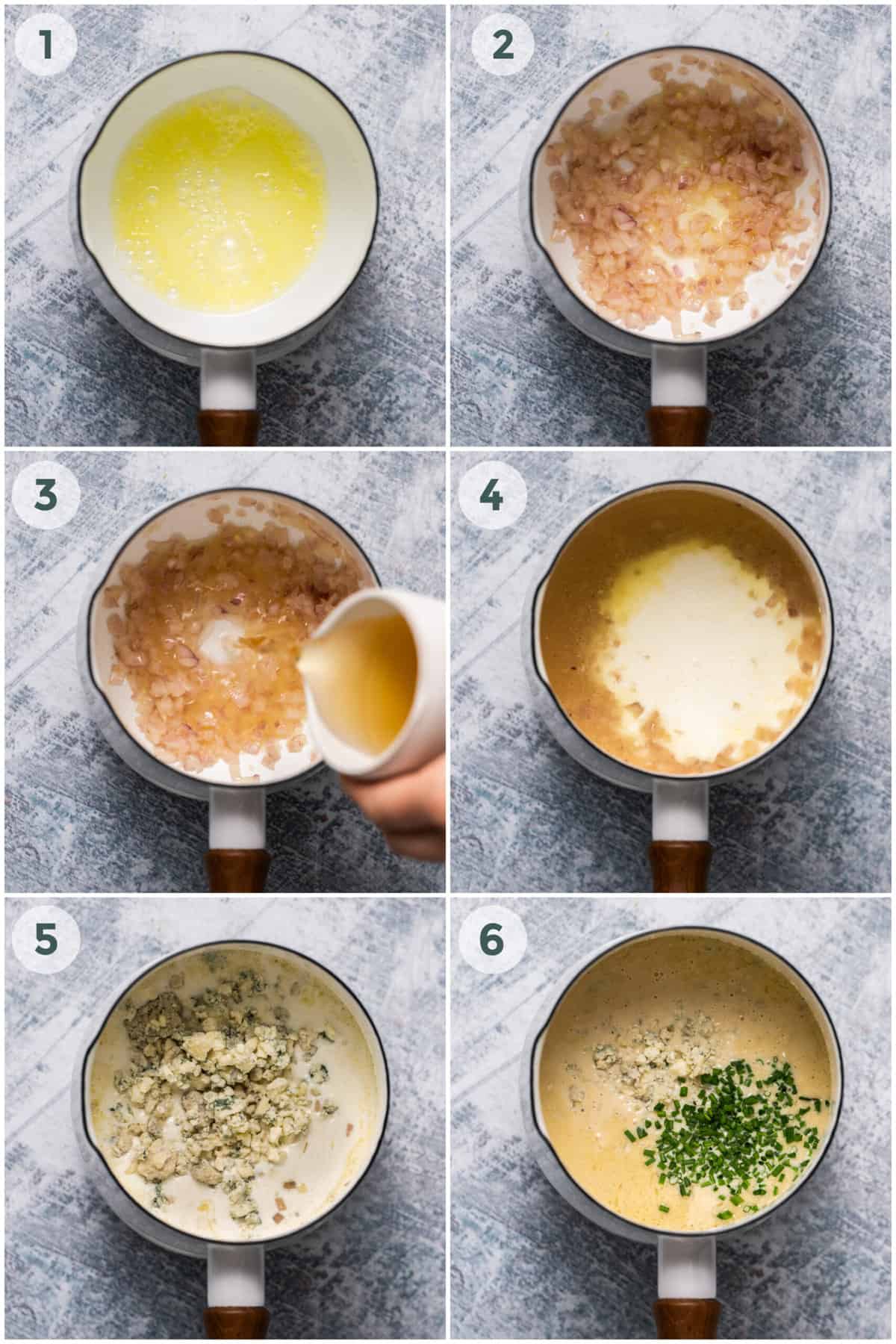 1

2

3

4

5

6