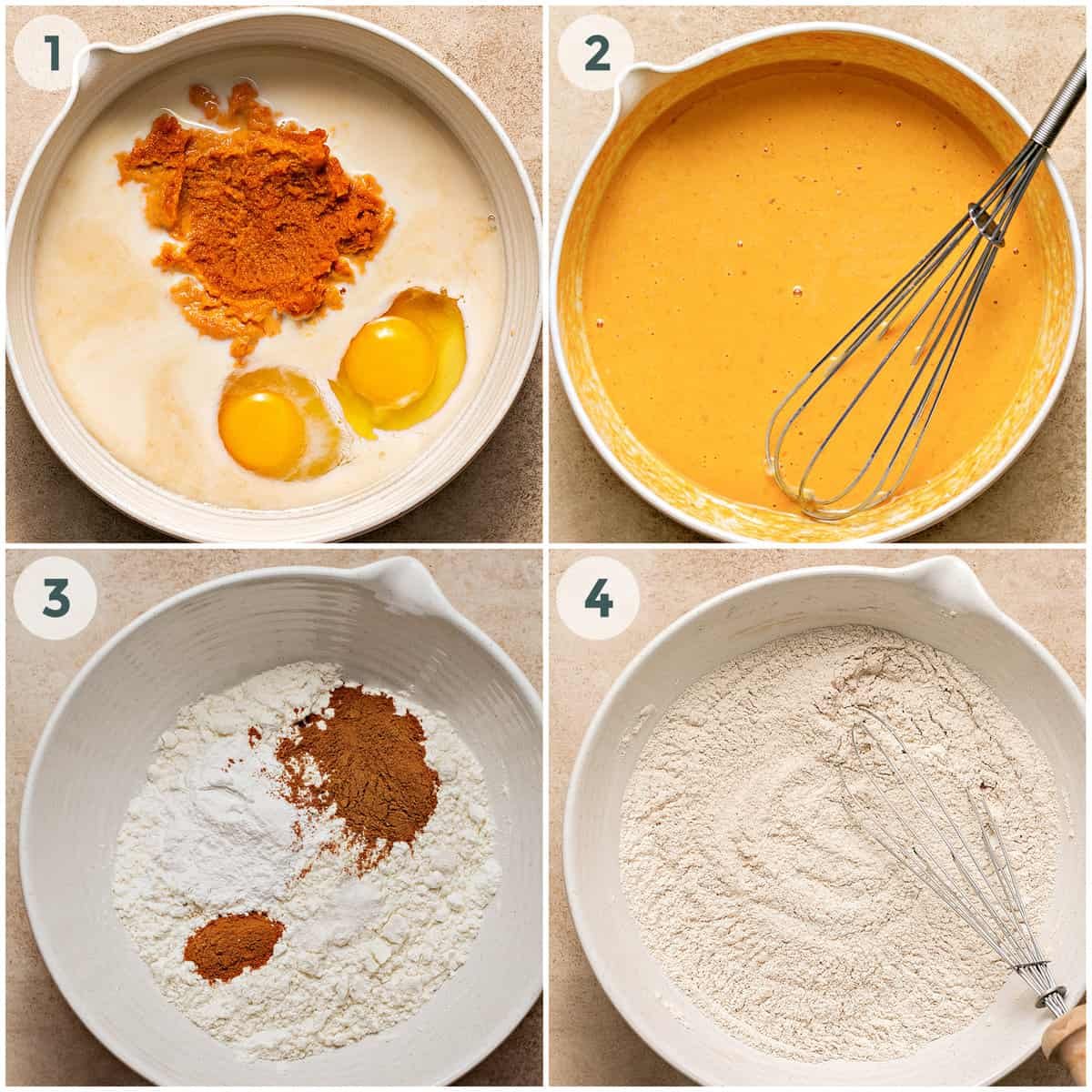 1

2

3

4