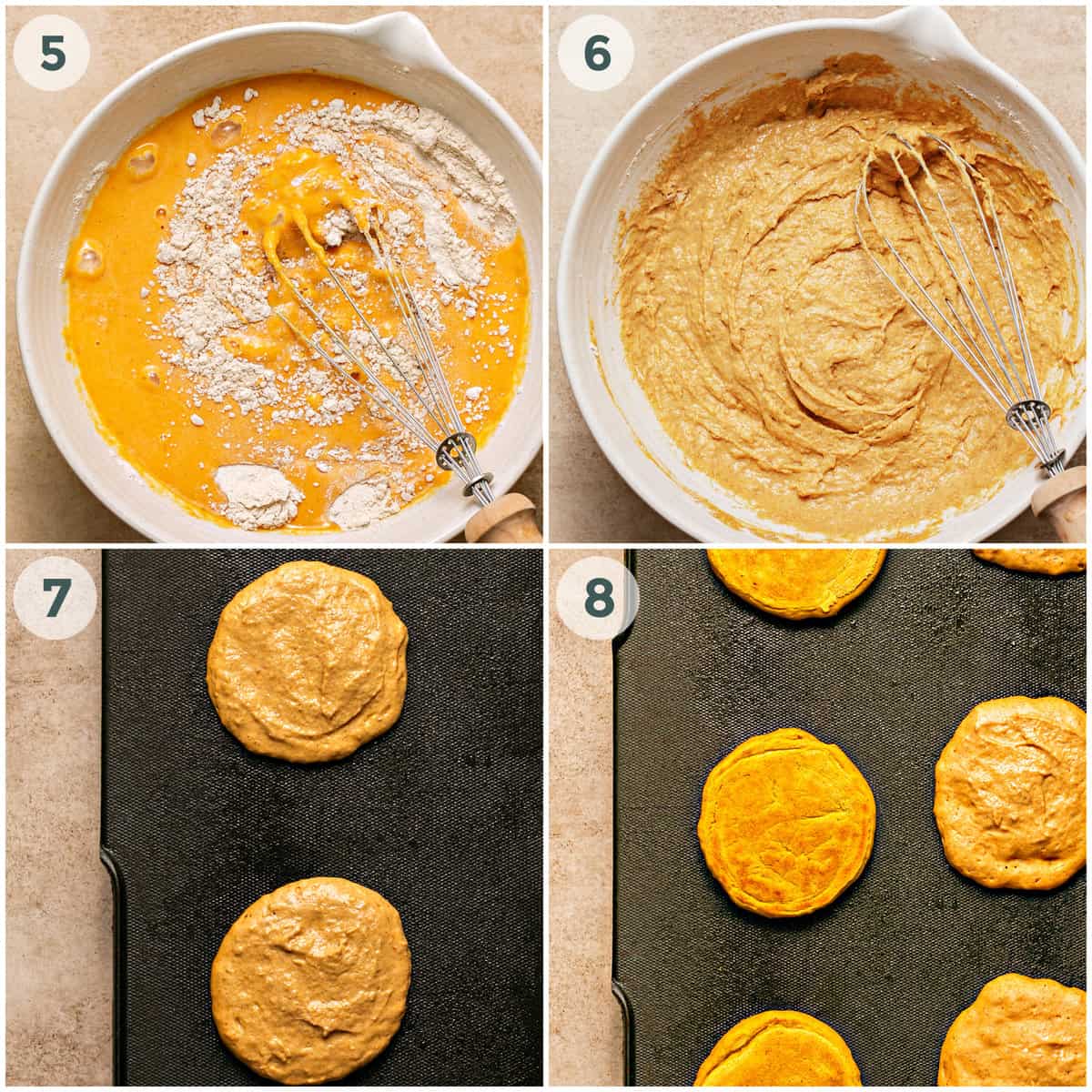 5

6

7

8