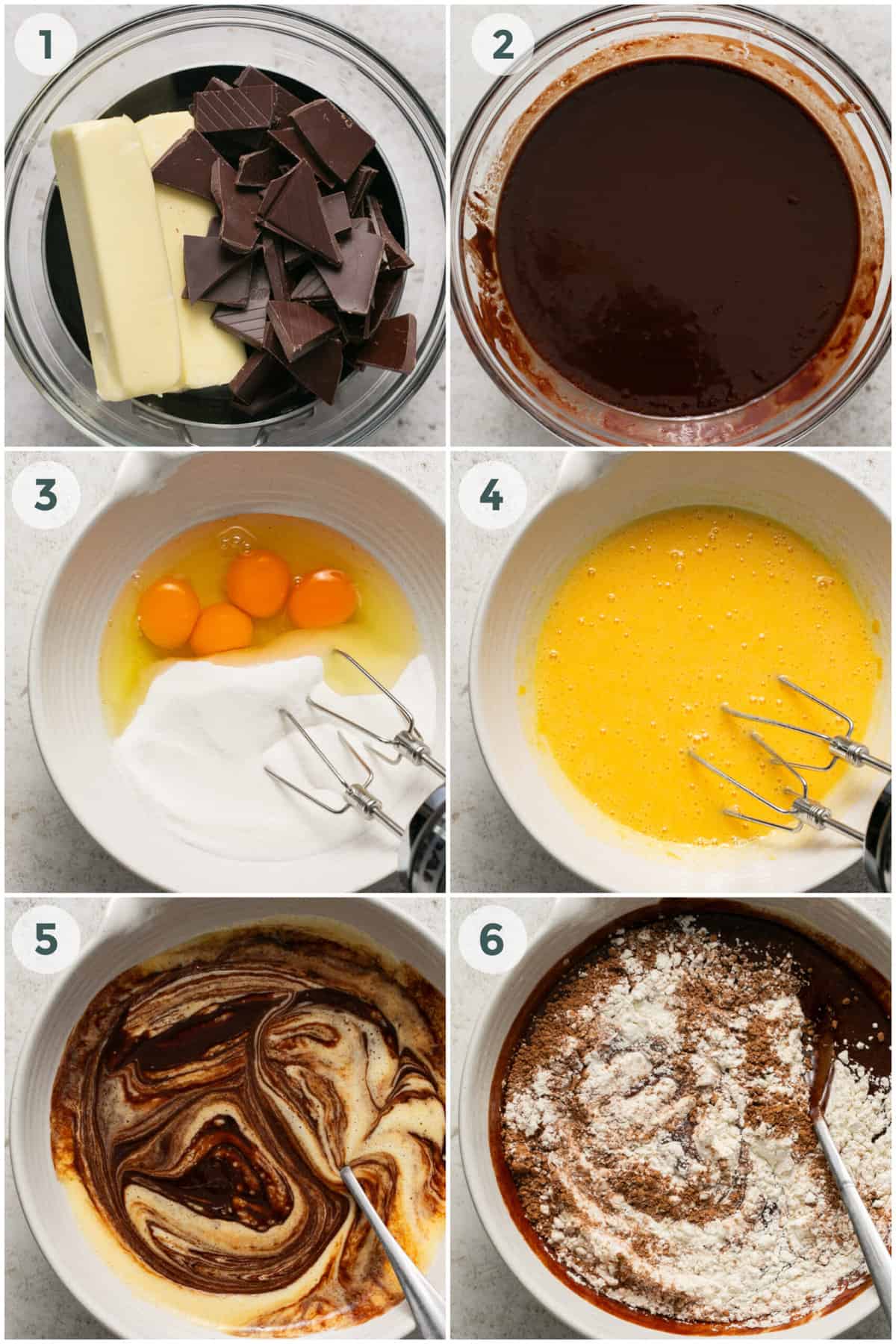 1

2

3

4

5

6