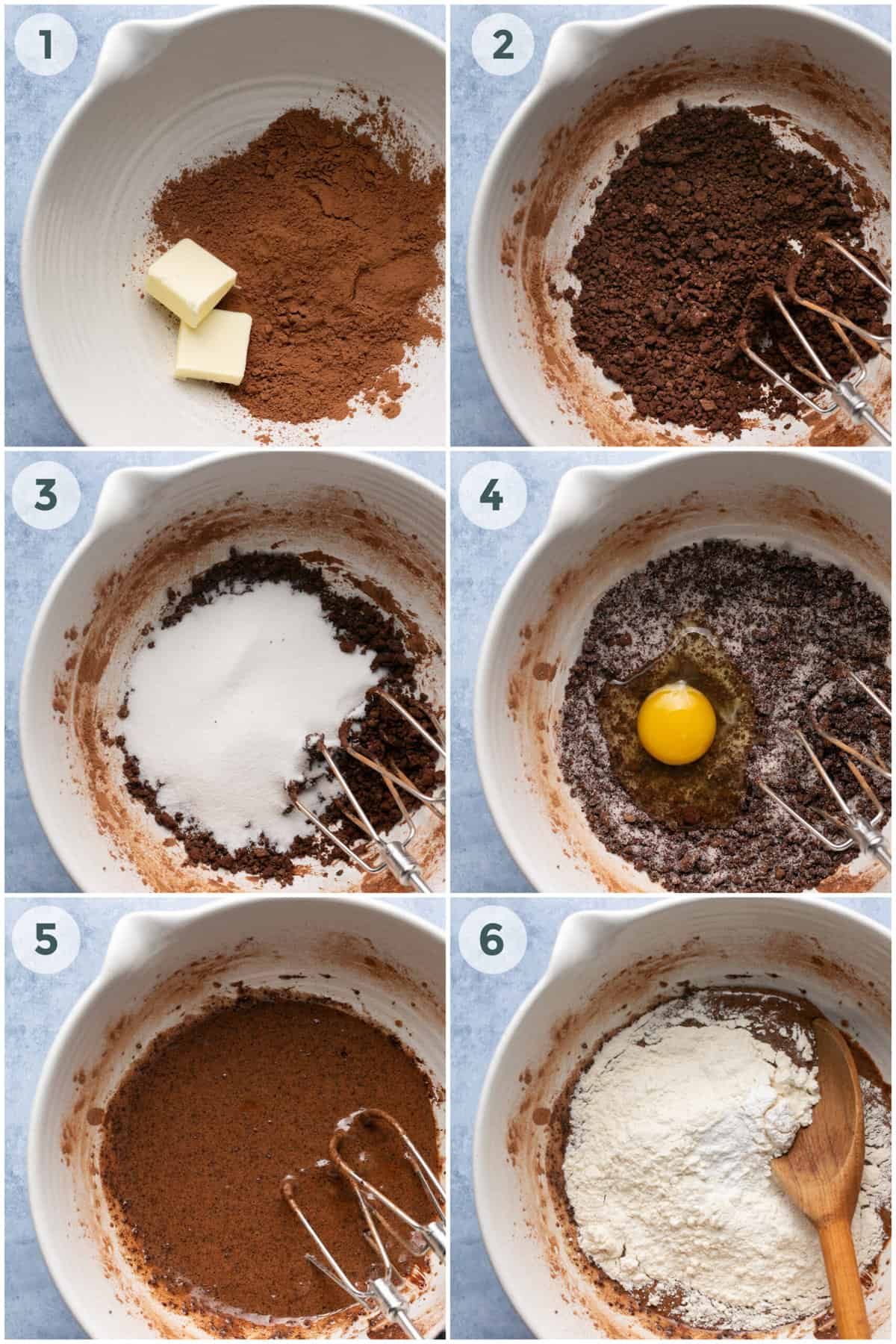 1

2

3

4

5

6