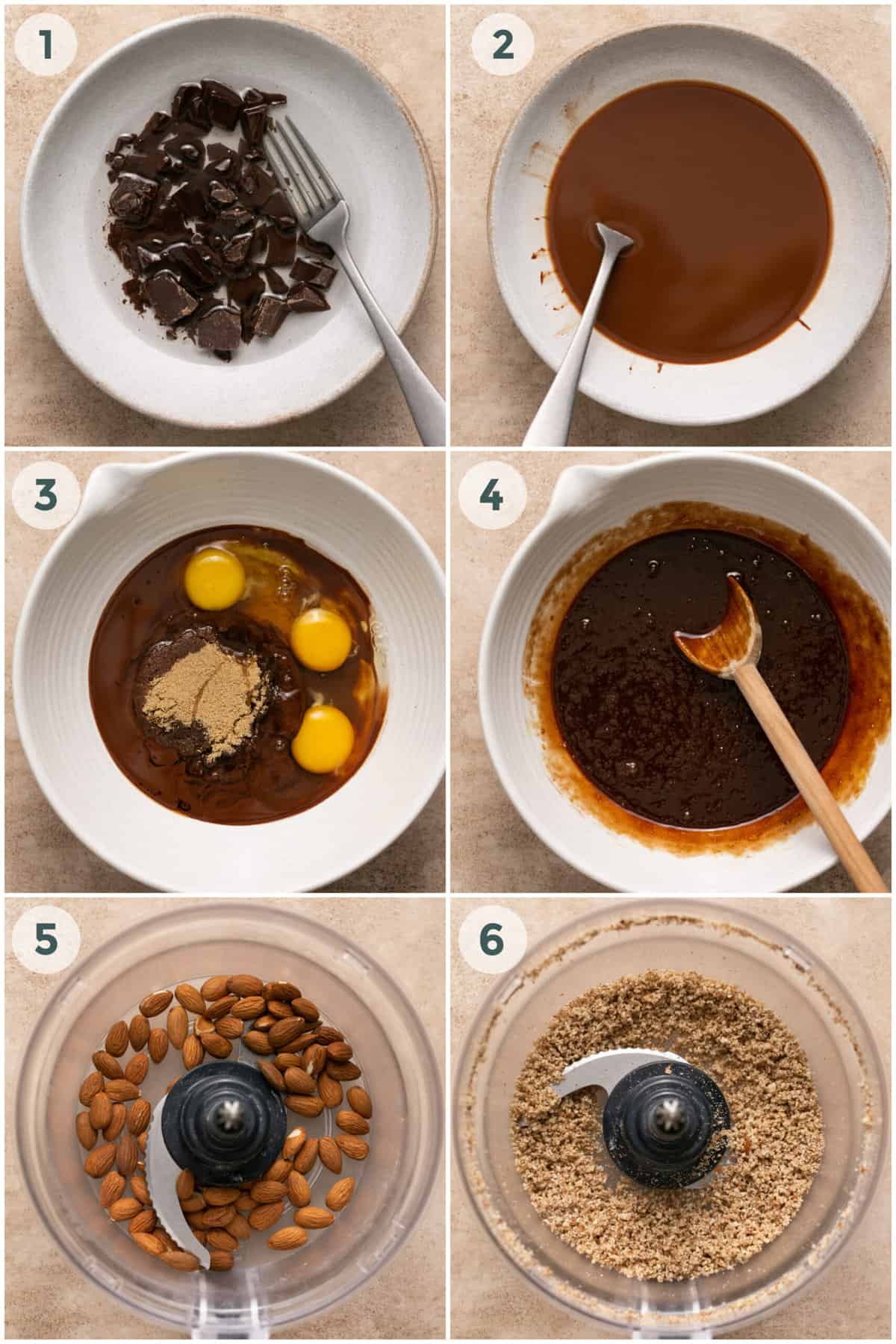 1
2
3
4
5
6