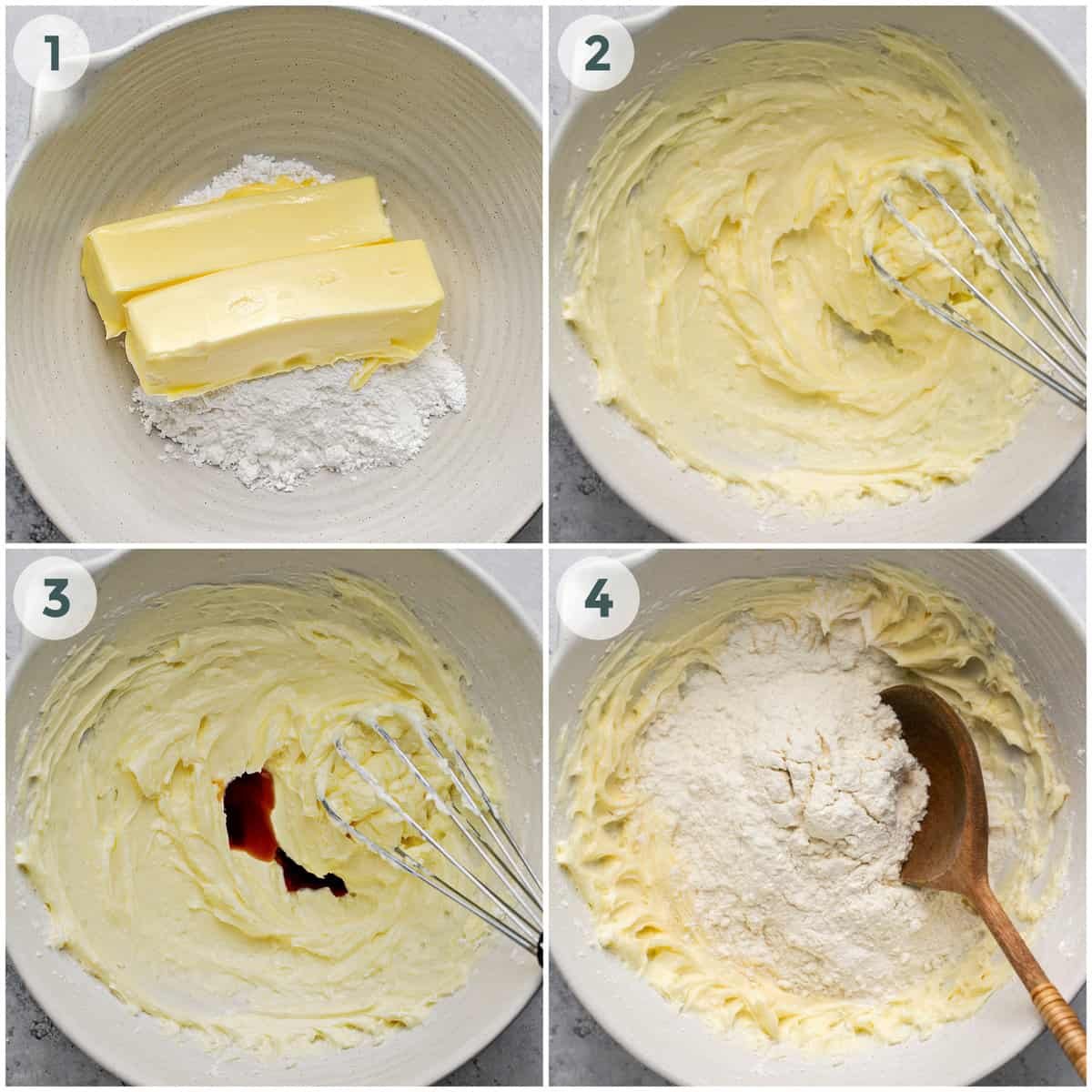 1

2

3

4