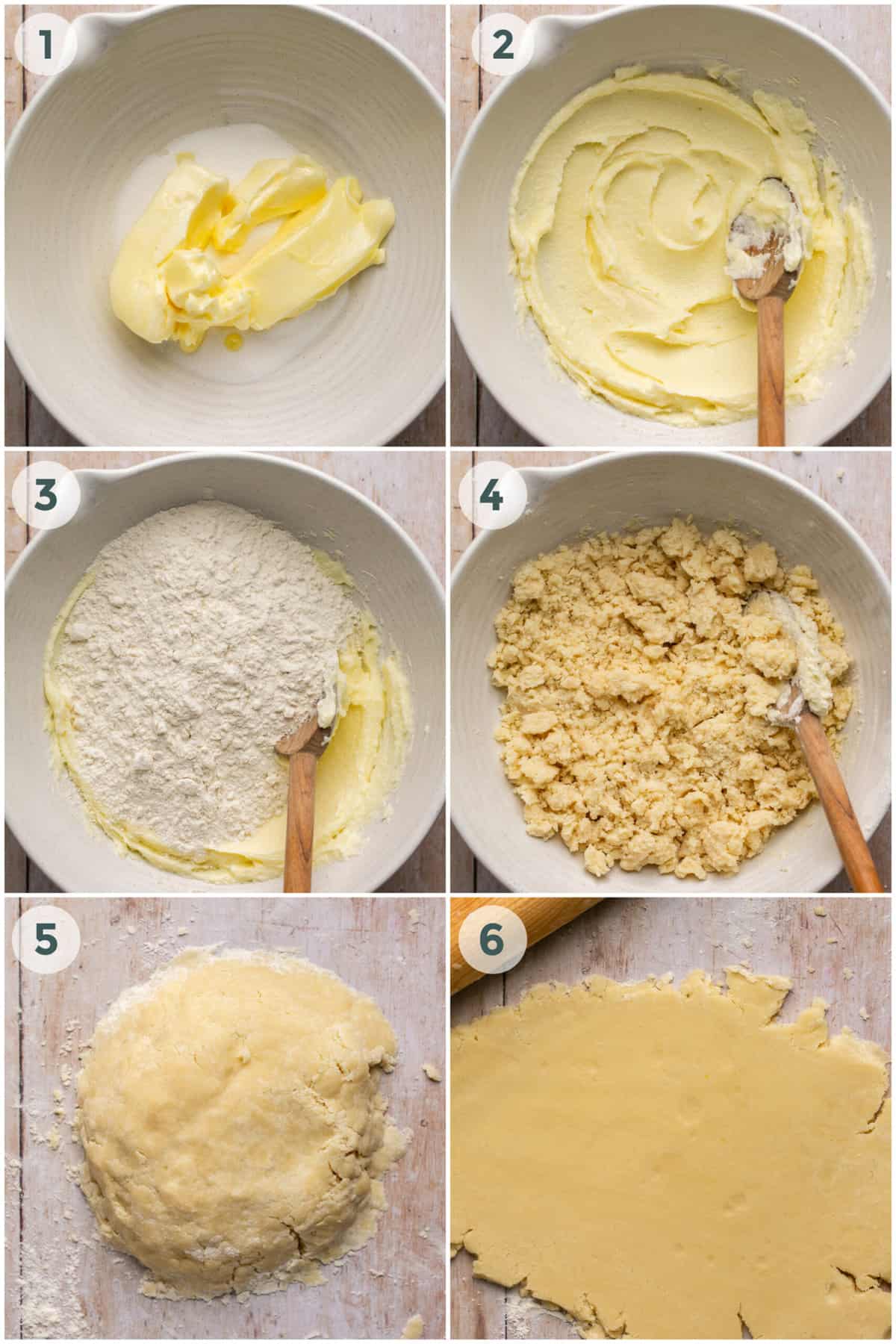 1

2

3

4

5

6