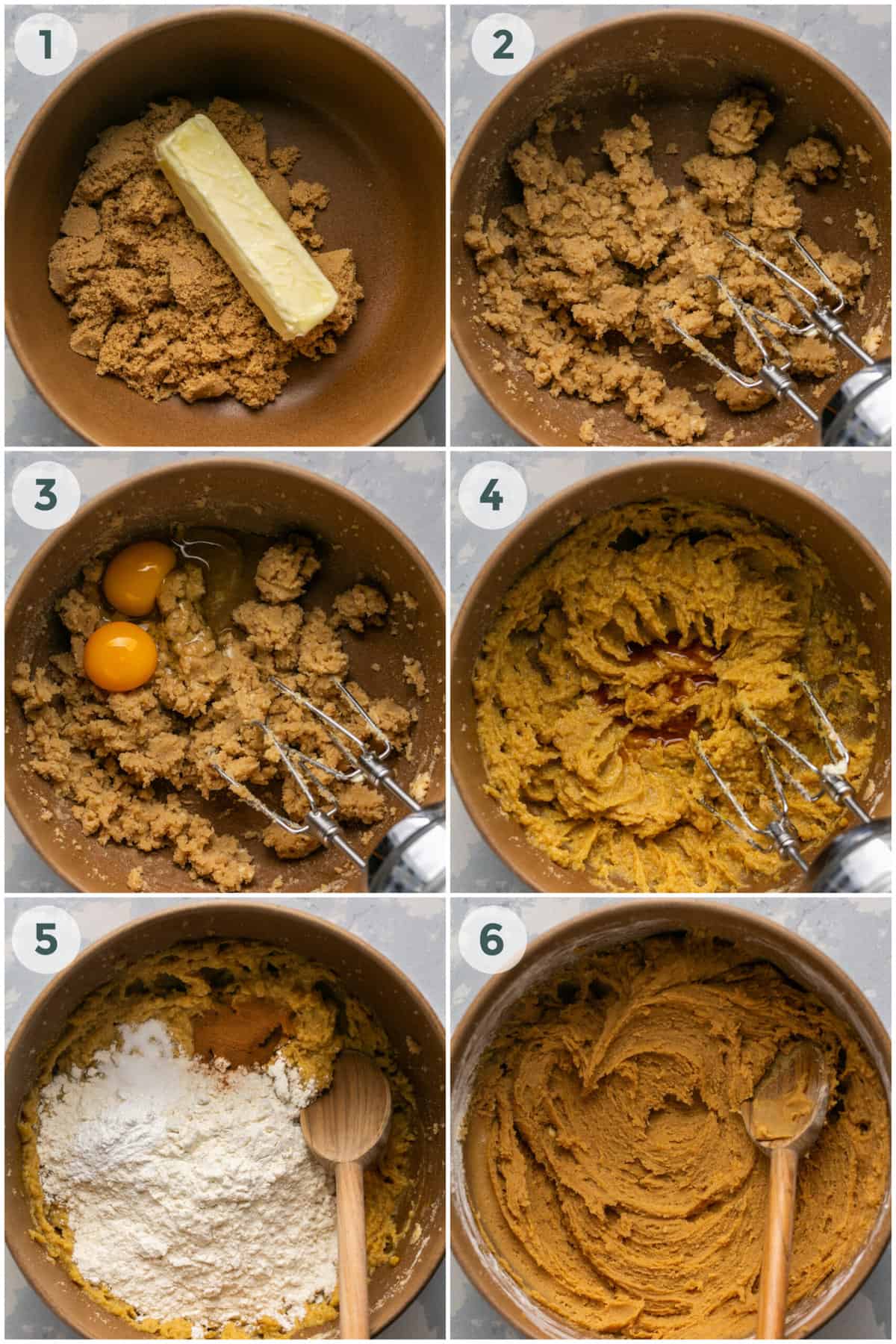 1

2

3

4

5

6