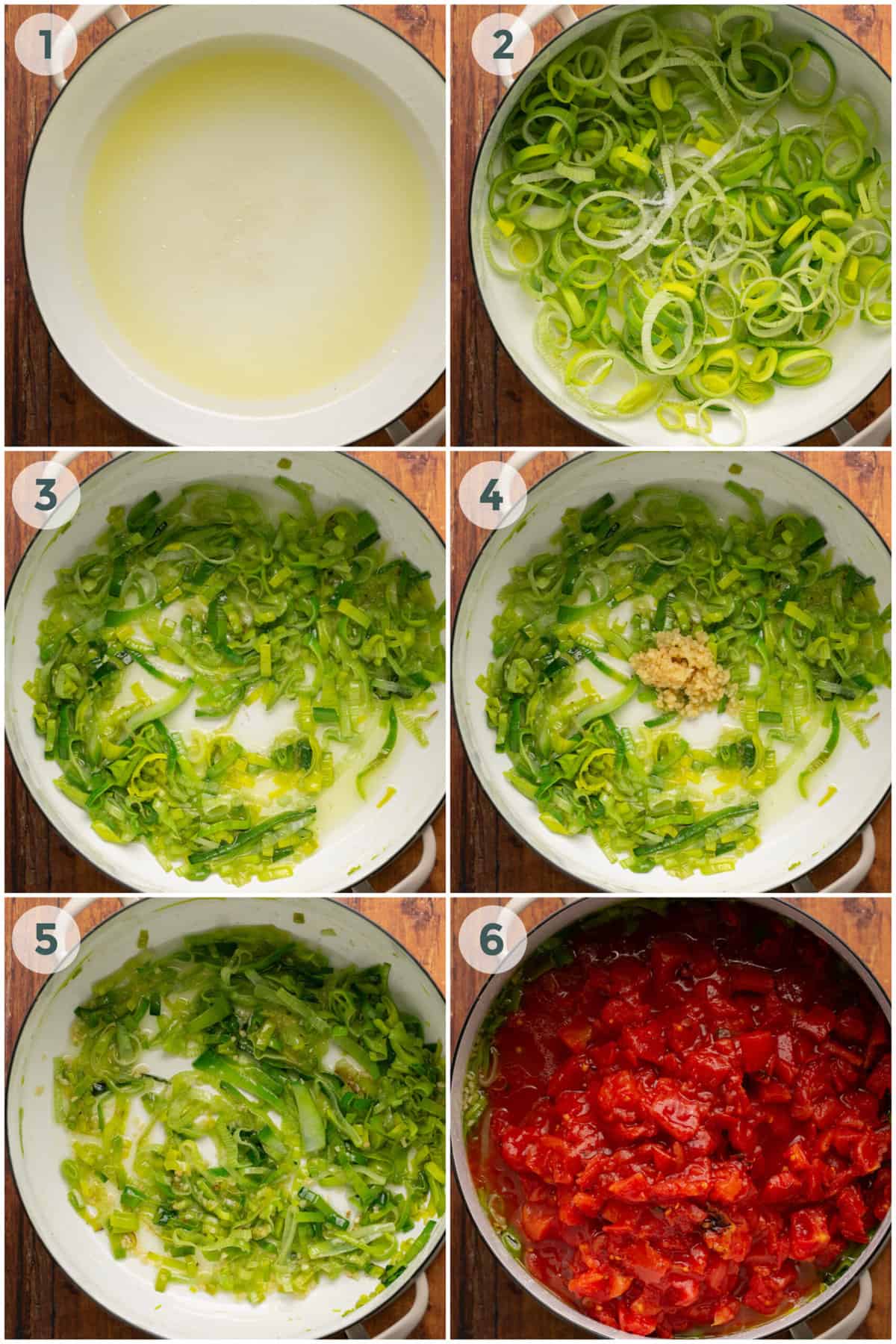 1

2

3

4

5

6