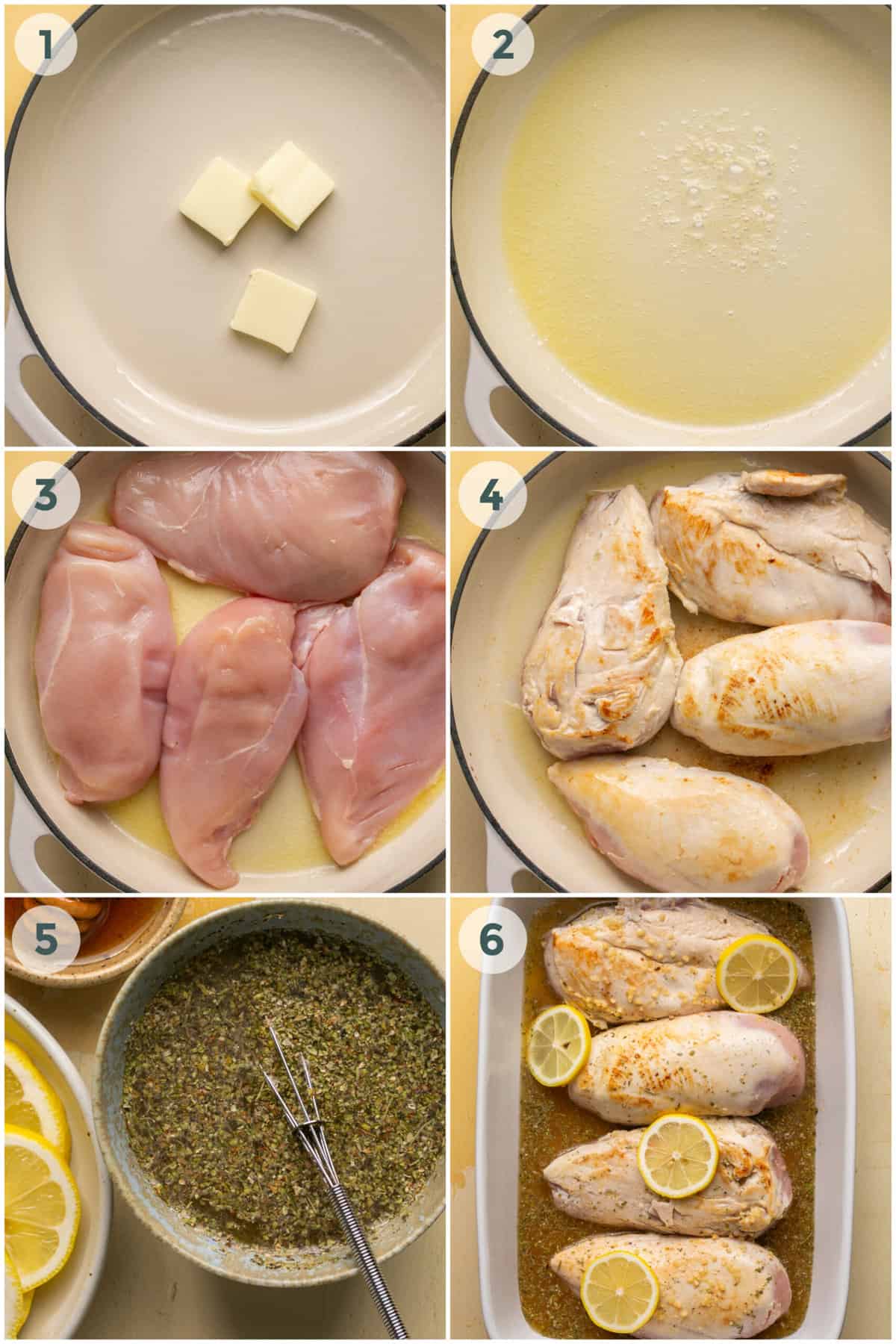 1

2

3

4

5

6