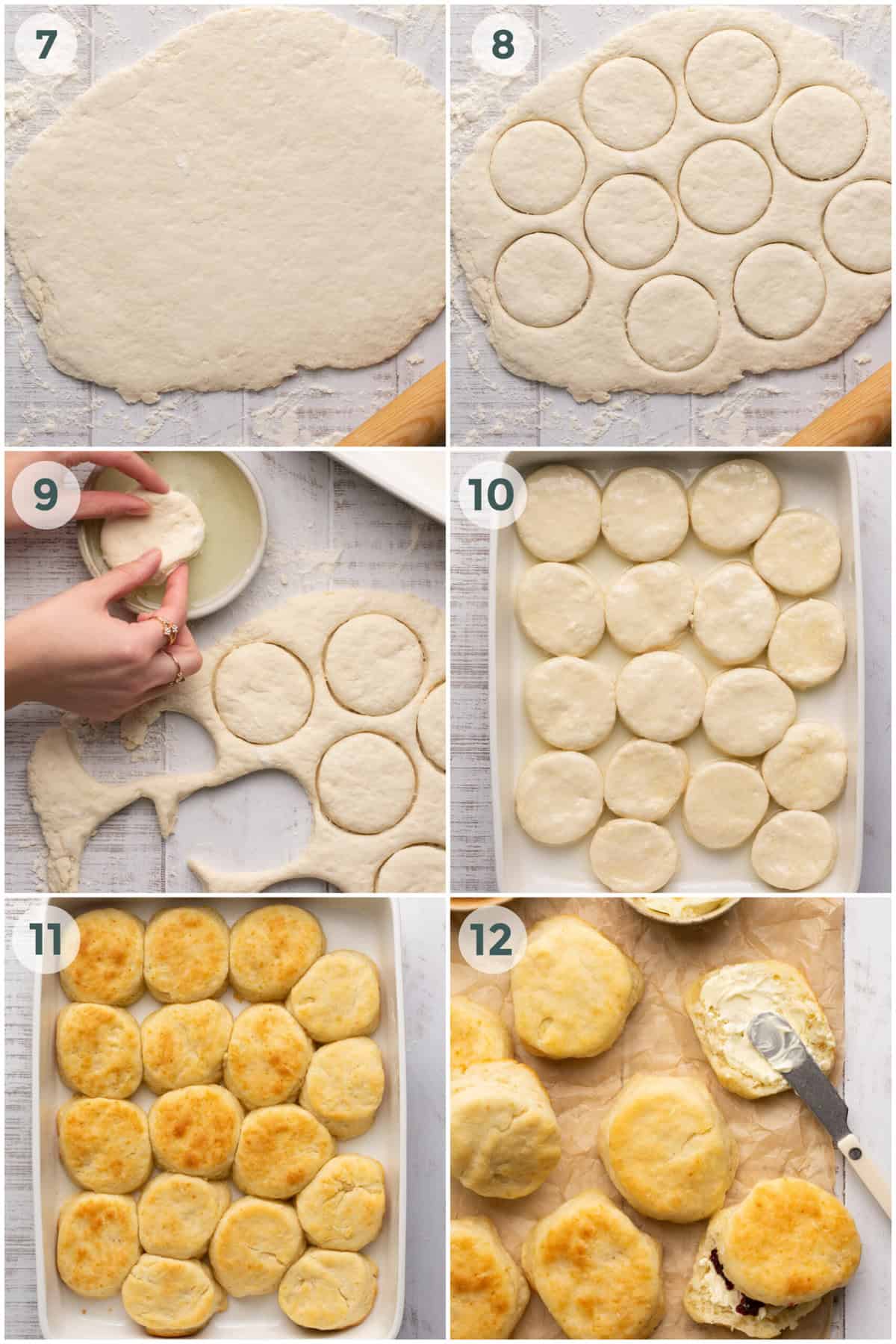 7

8

9

10

11

12