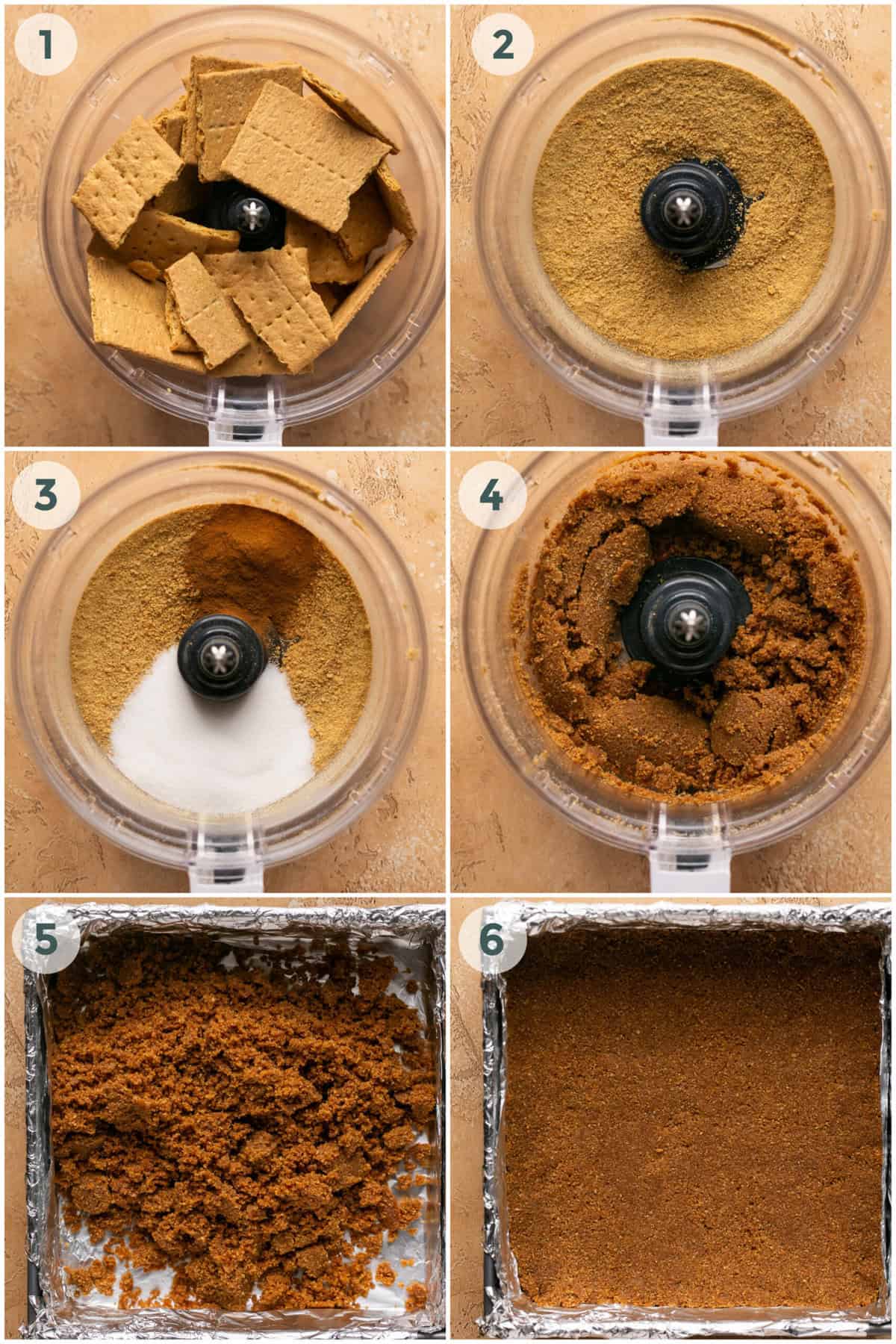 1
2
3
4
5
6