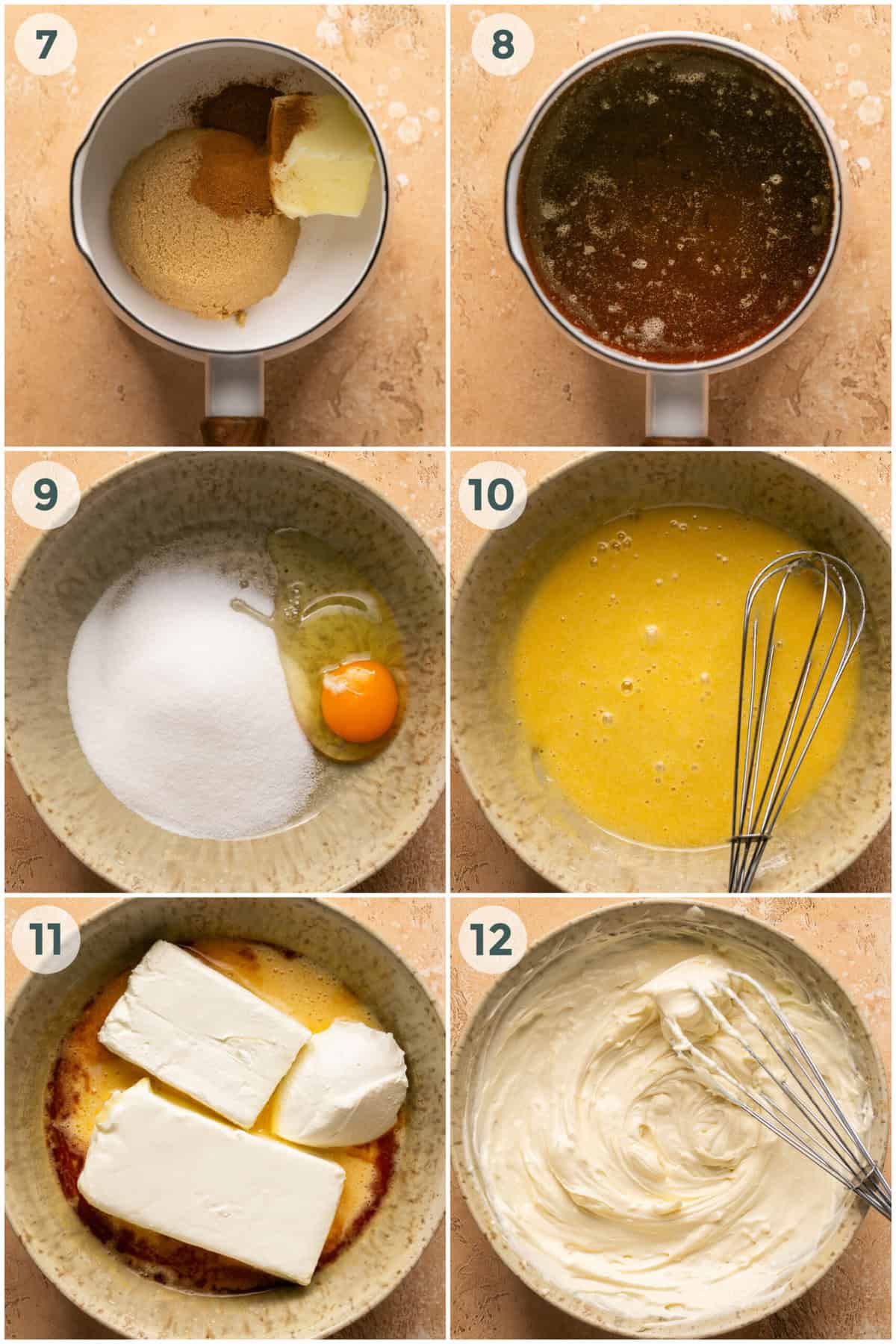 7

8

9

10

11

12