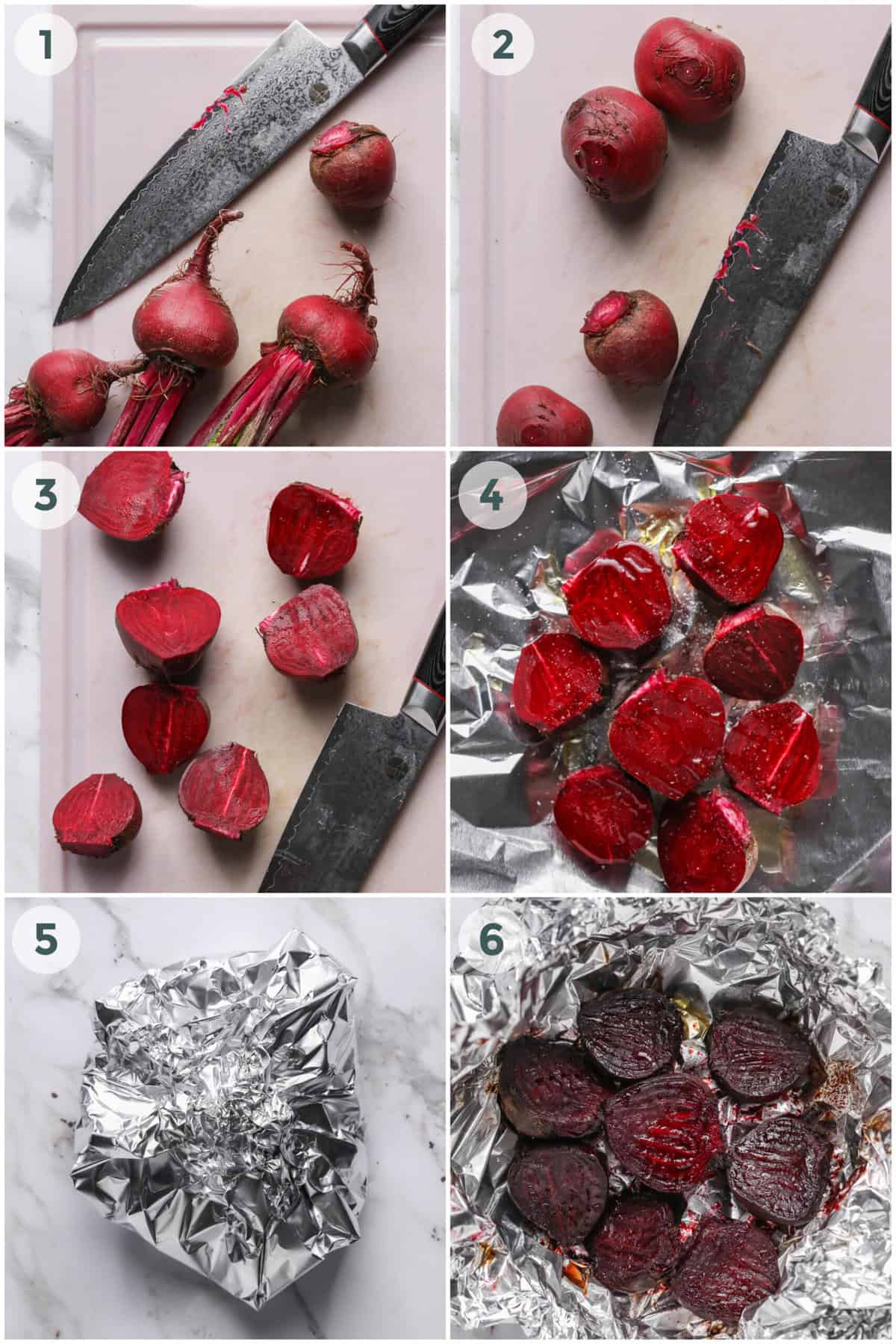 1

2

3

4

5

6