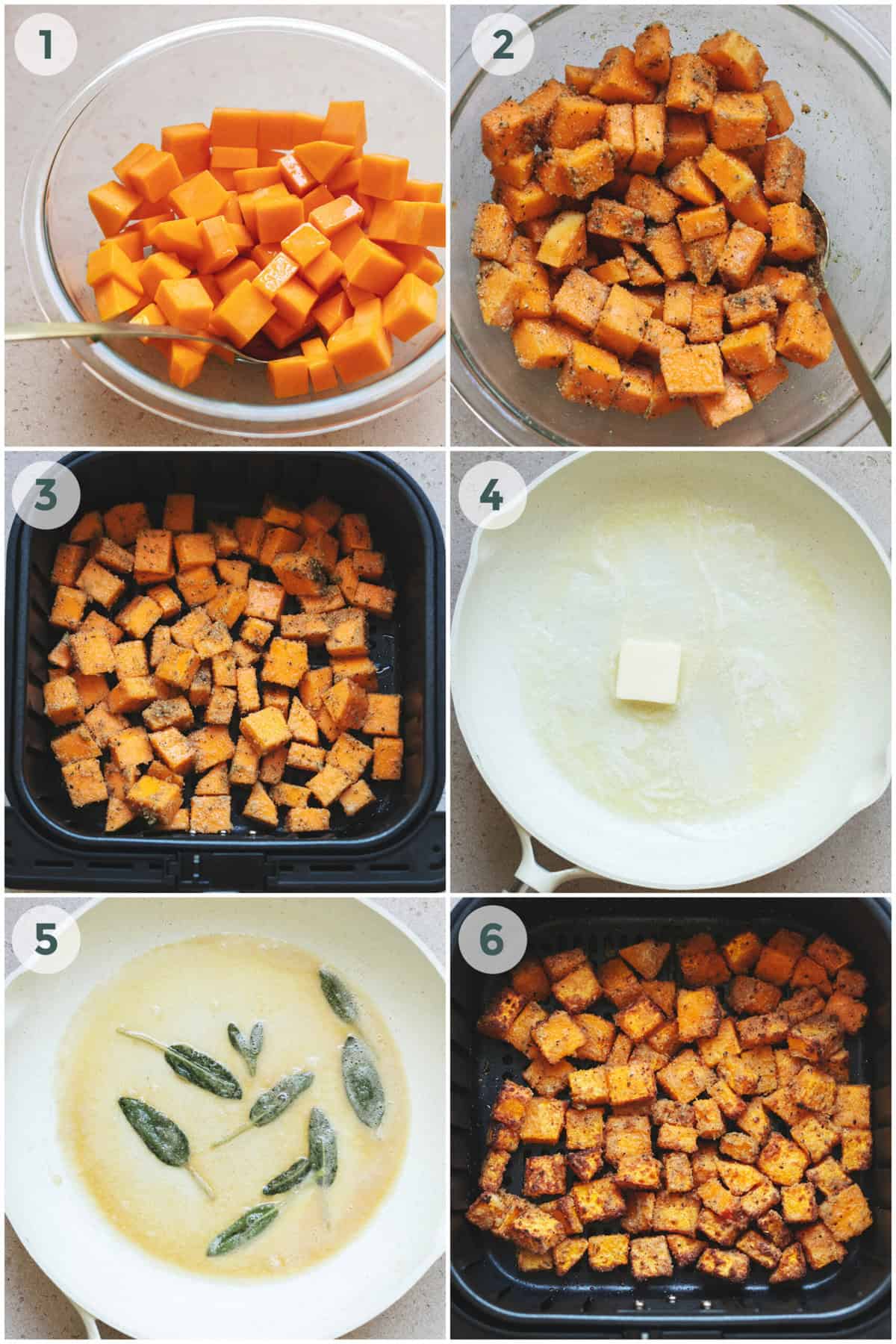 1

2

3

4

5

6