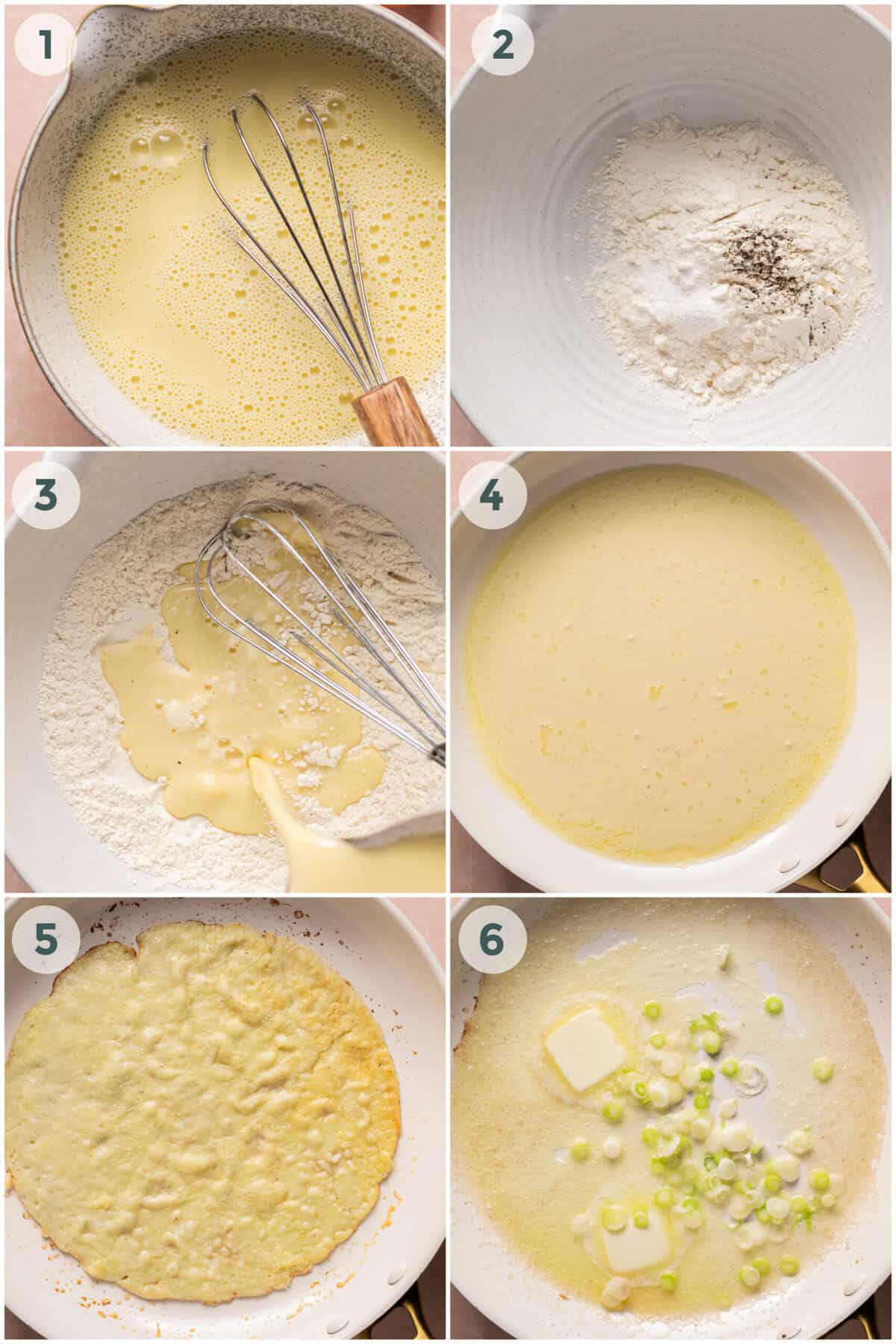 1

2

3

4

5

6