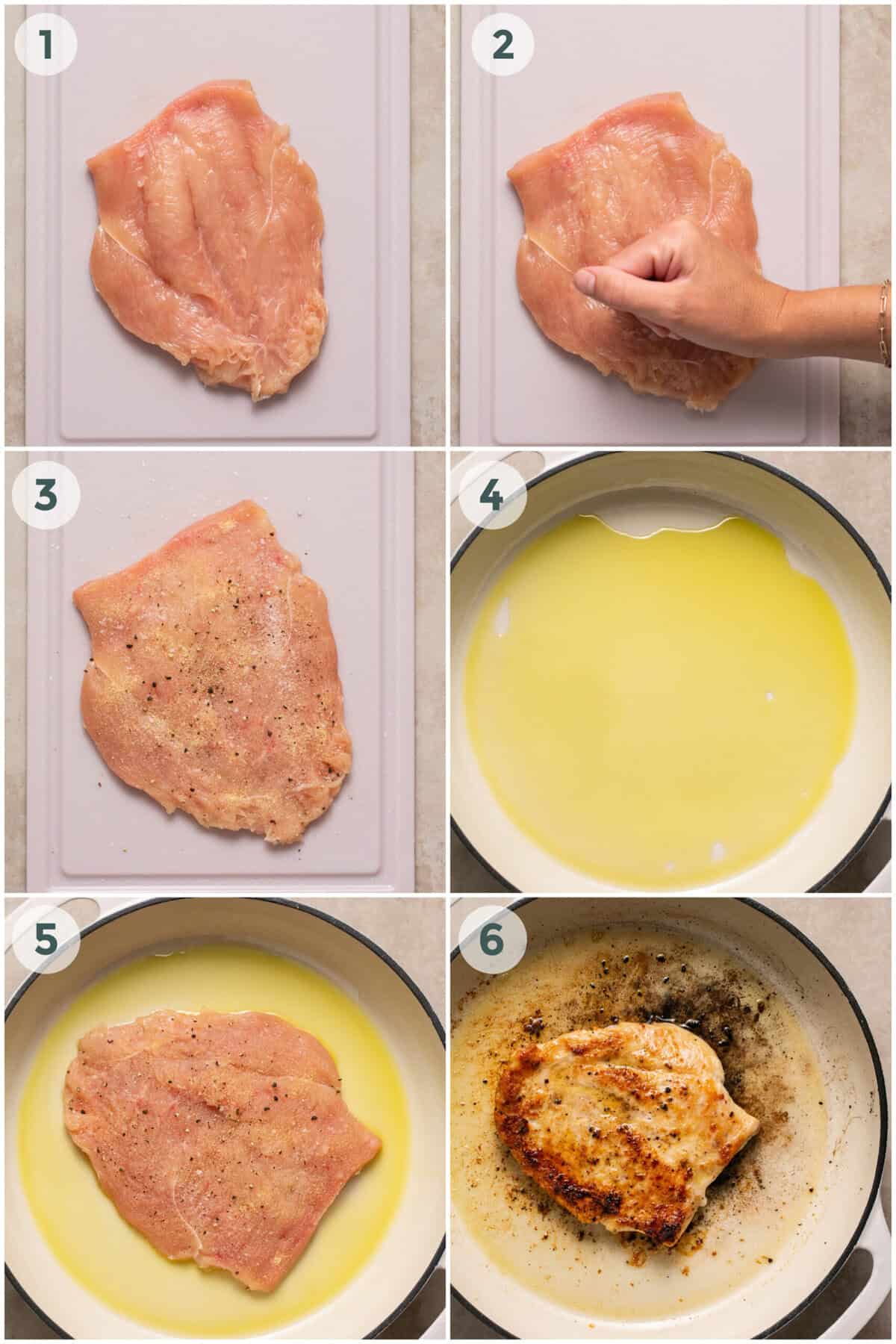 1

2

3

4

5

6