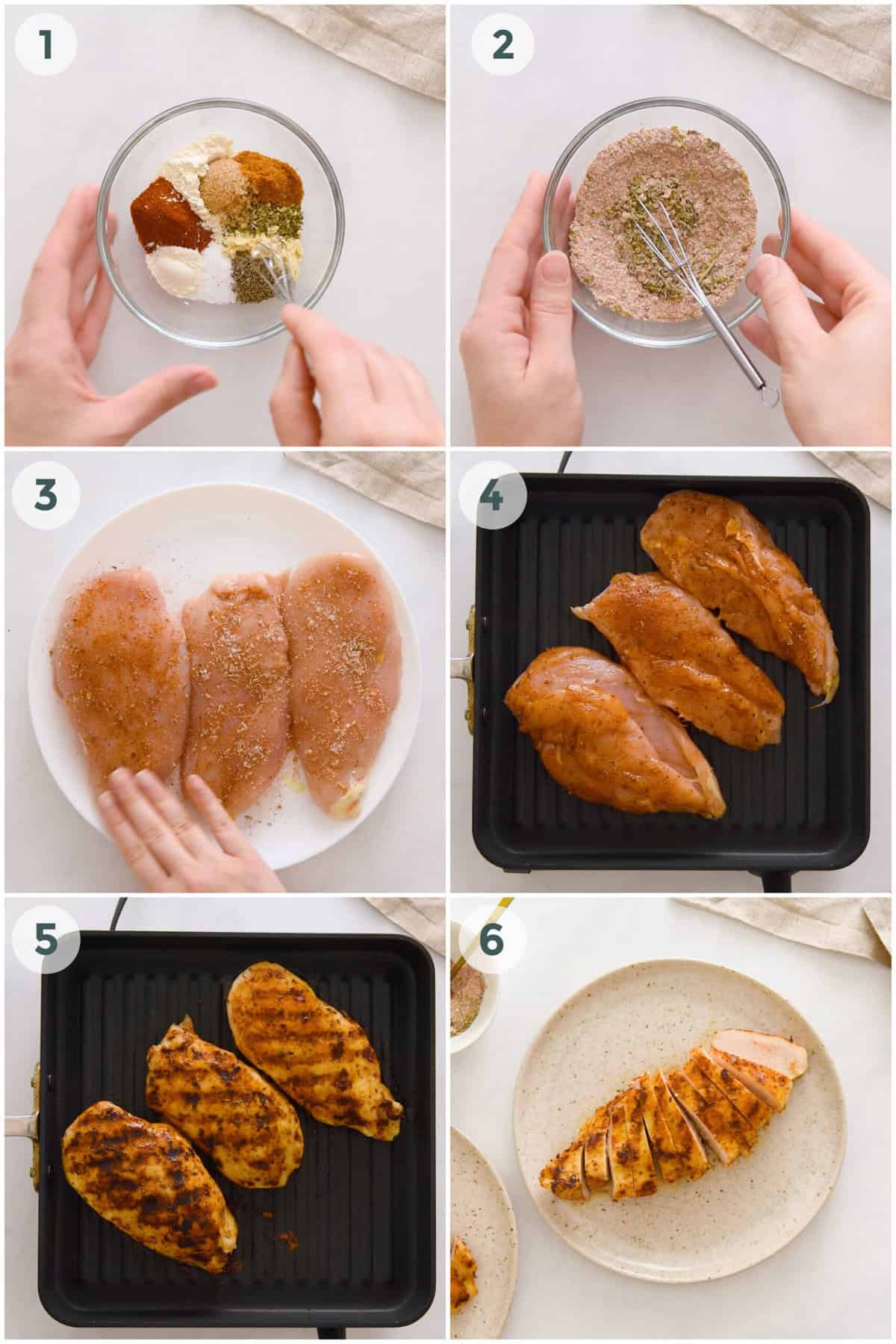 1

2

3

4

5

6