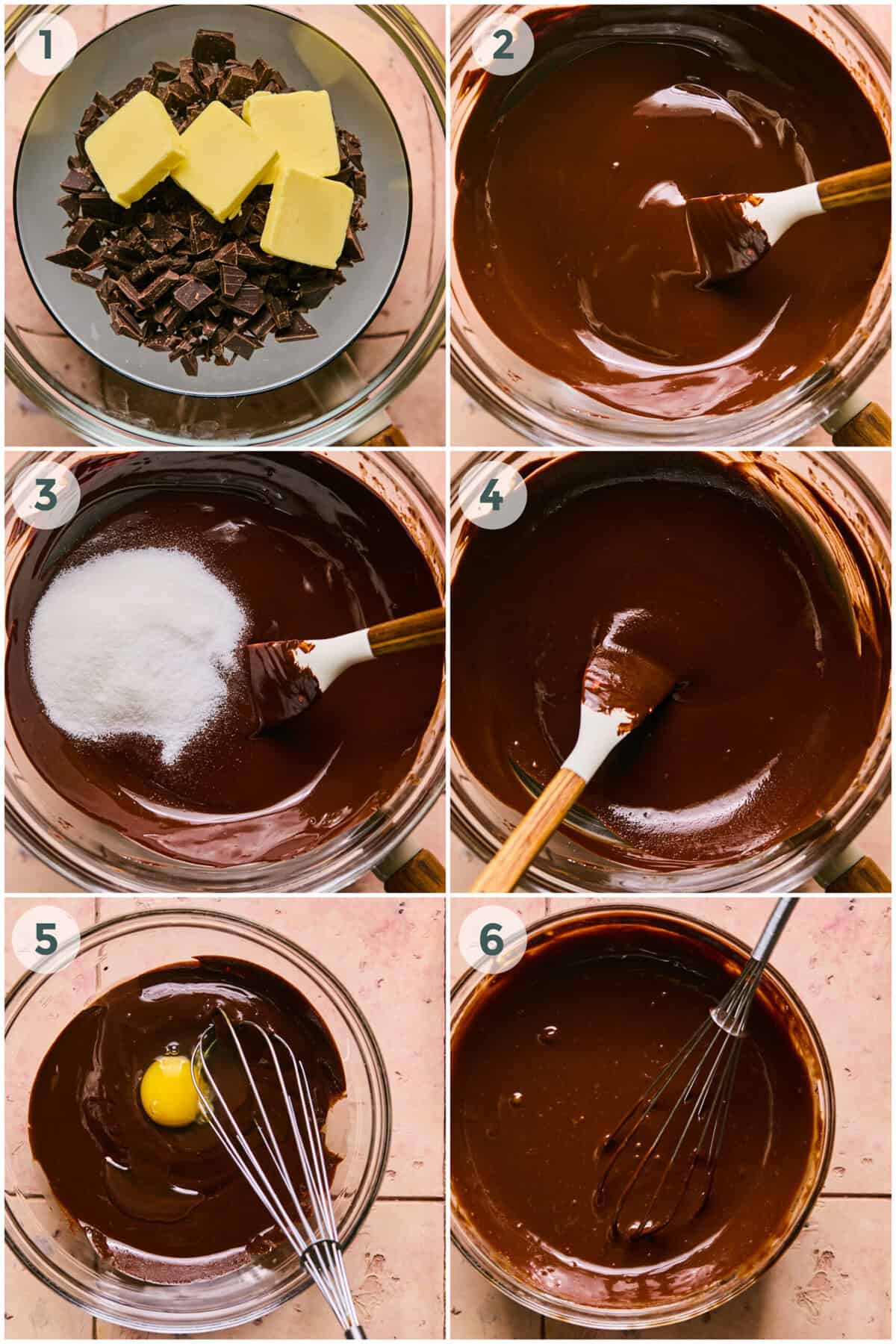 1

2

3

4

5

6