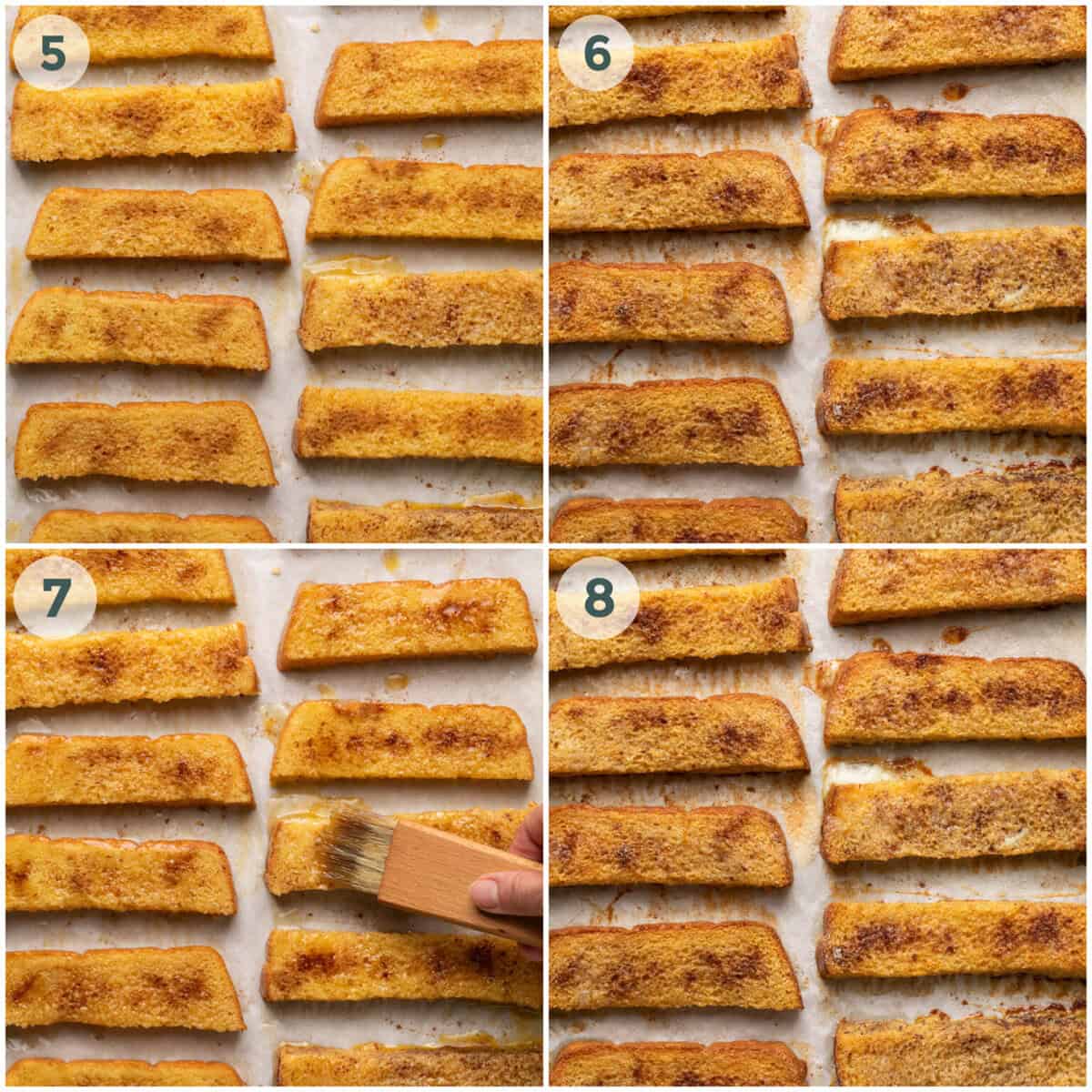 5

6

7

8